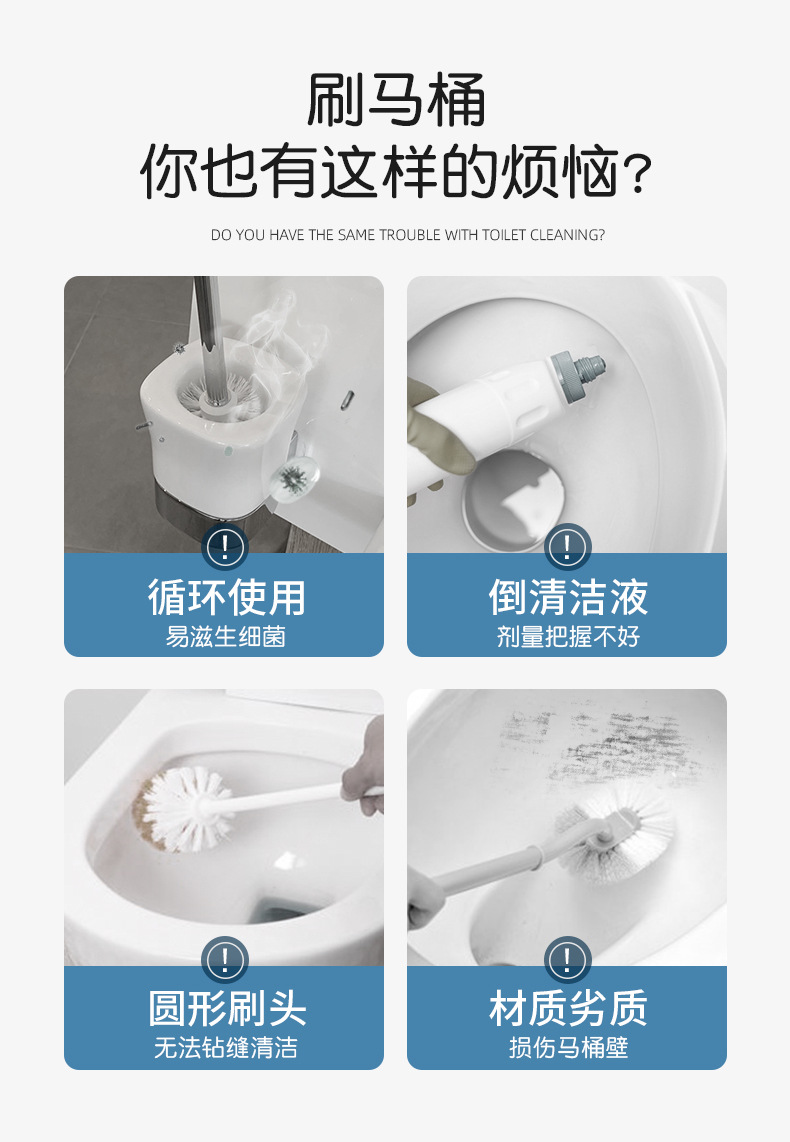 刷马桶
你也有这样的烦恼？

DO YOU HAVE THE SAME TROUBLE WITH TOILET CLEANING?

!
循环使用
易滋生细菌

!
倒清洁液
剂量把握不好

!
圆形刷头
无法钻缝清洁

!
材质劣质
损伤马桶壁