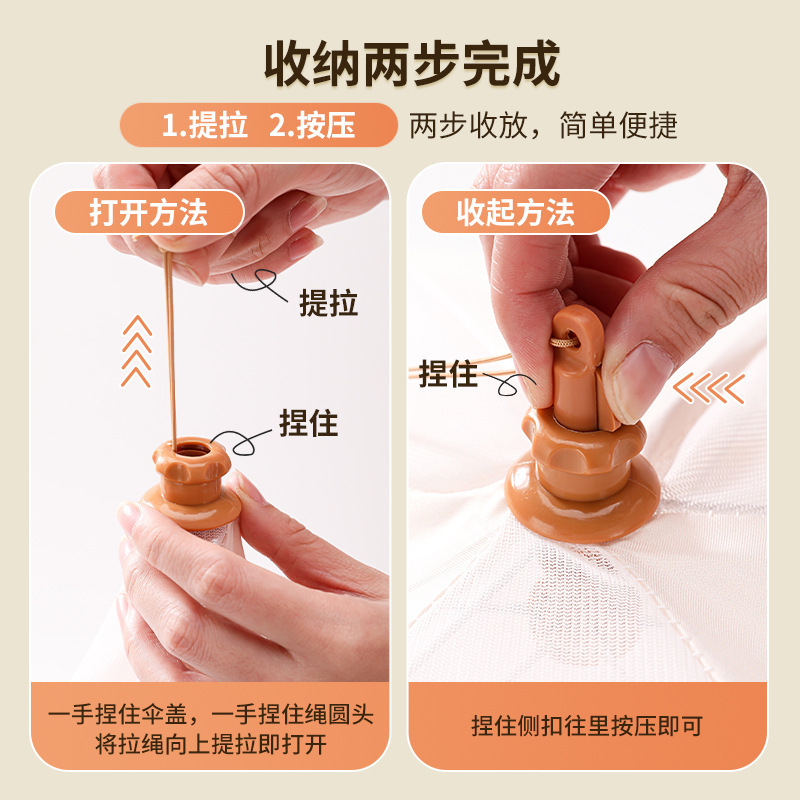 收纳两步完成

1.提拉 2.按压 两步收放，简单便捷

打开方法

提拉

捏住

一手捏住伞盖，一手捏住绳圆头
将拉绳向上提拉即打开

收起方法

捏住

捏住侧扣往里按压即可