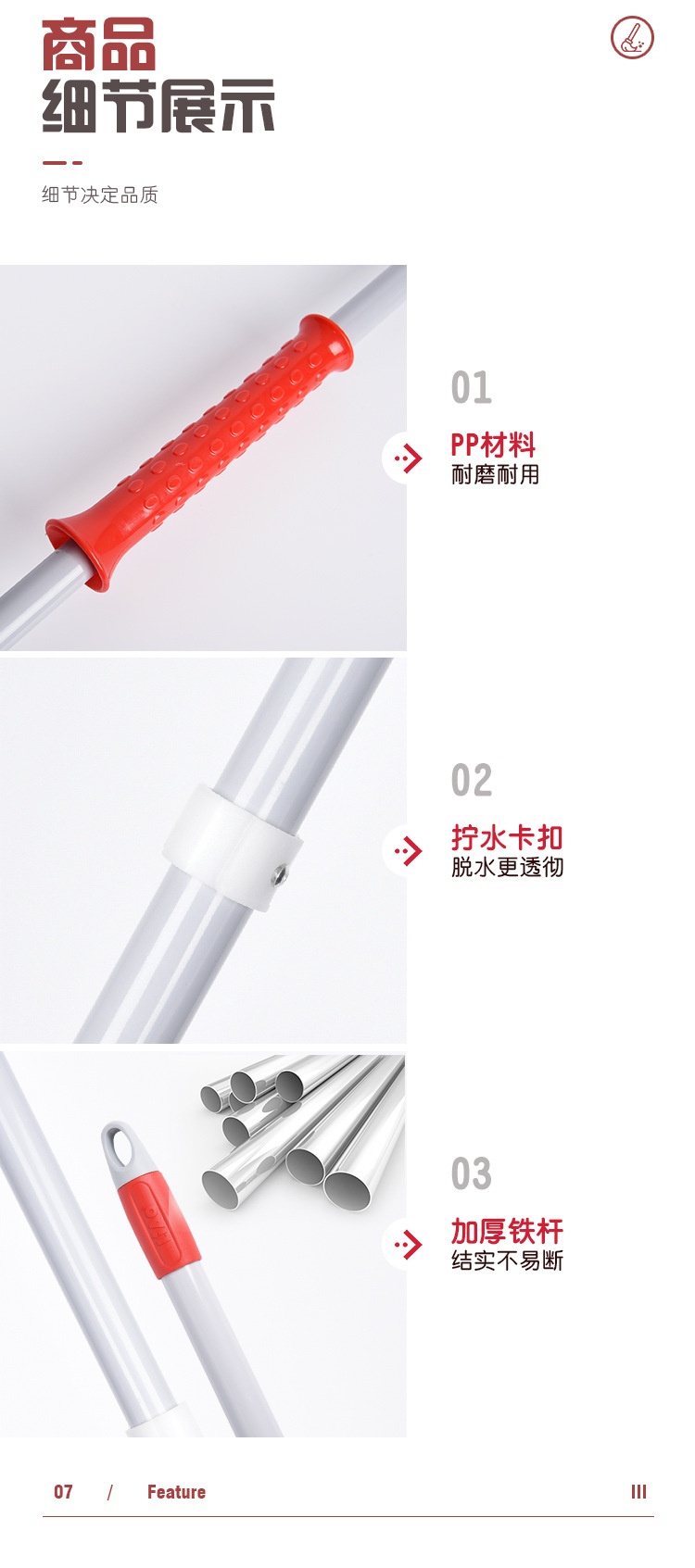 商品
细节展示

细节决定品质

01
PP材料
耐磨耐用

02
拧水卡扣
脱水更透彻

03
加厚铁杆
结实不易断

07 / Feature III