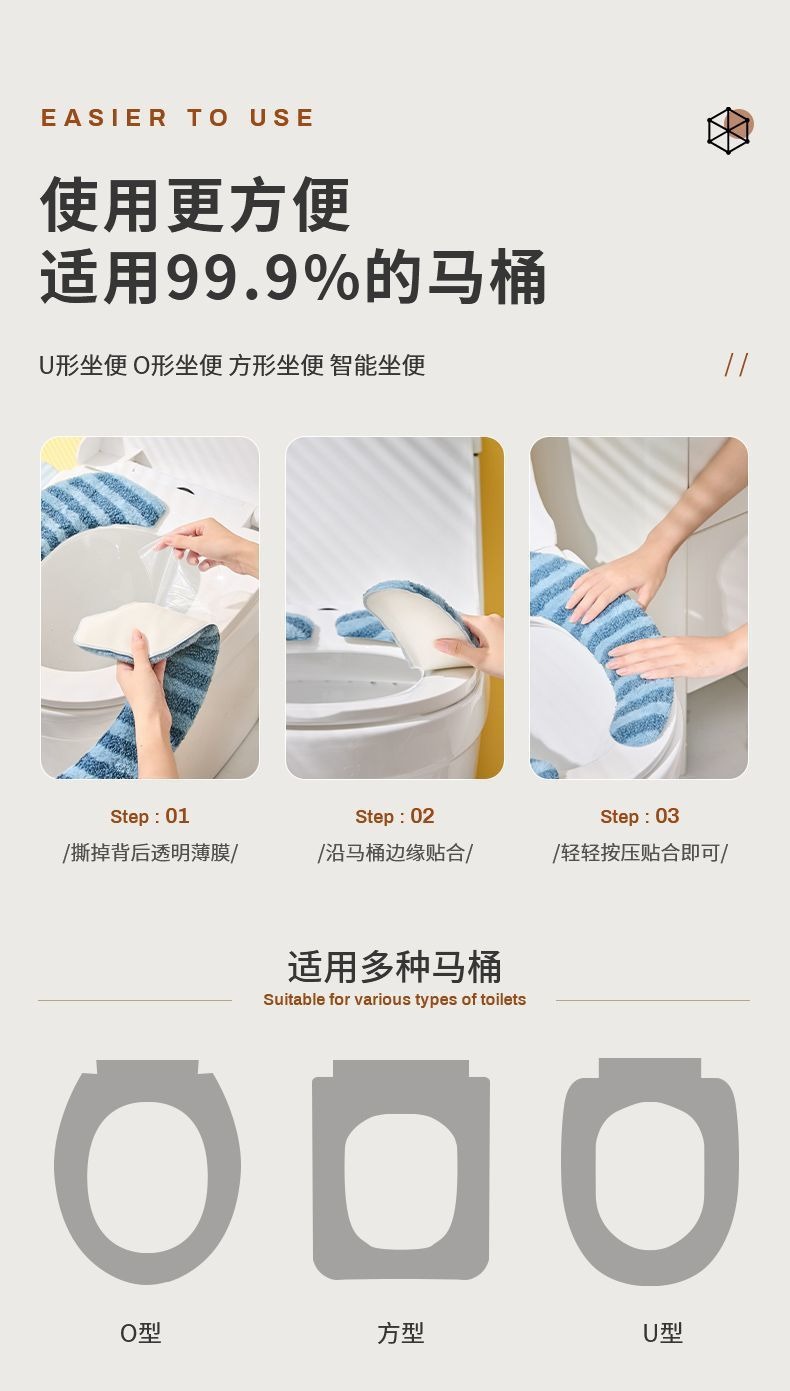 EASIER TO USE

使用更方便
适用99.9%的马桶

U形坐便 O形坐便 方形坐便 智能坐便

//

Step : 01
/撕掉背后透明薄膜/

Step : 02
/沿马桶边缘贴合/

Step : 03
/轻轻按压贴合即可/

适用多种马桶
Suitable for various types of toilets

O型

方型

U型