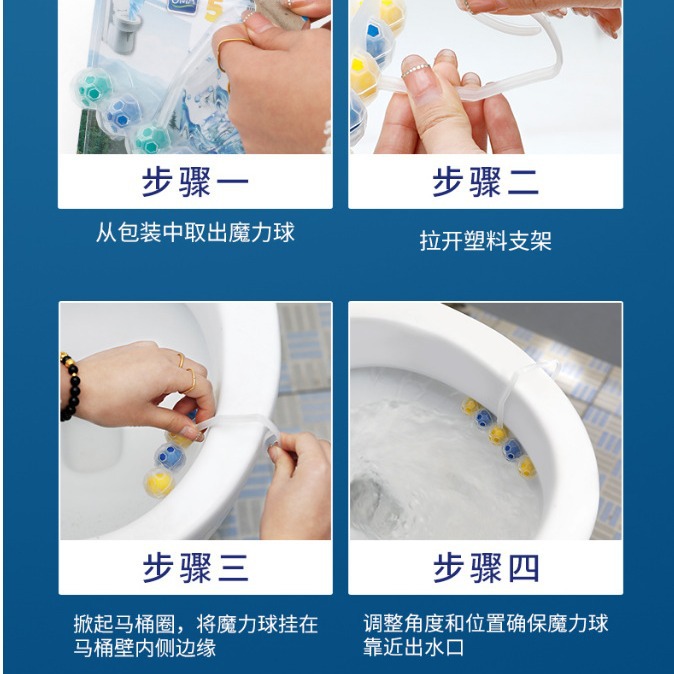 步骤一

从包装中取出魔力球

步骤二

拉开塑料支架

步骤三

掀起马桶圈，将魔力球挂在马桶壁内侧边缘

步骤四

调整角度和位置确保魔力球靠近出水口