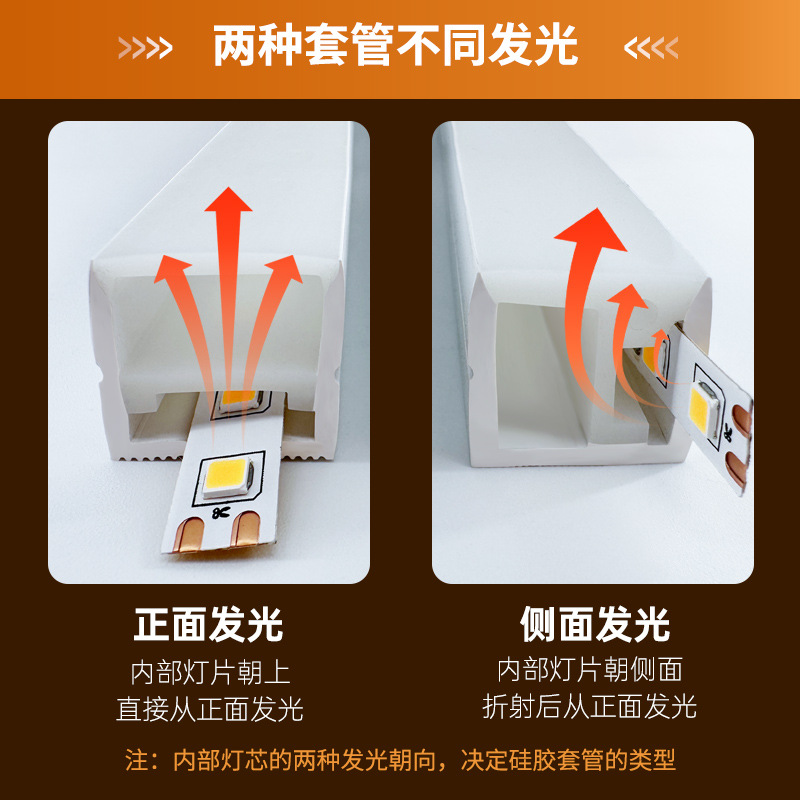 >>>> 两种套管不同发光 <<<<

正面发光
内部灯片朝上
直接从正面发光

侧面发光
内部灯片朝侧面
折射后从正面发光

注：内部灯芯的两种发光朝向，决定硅胶套管的类型