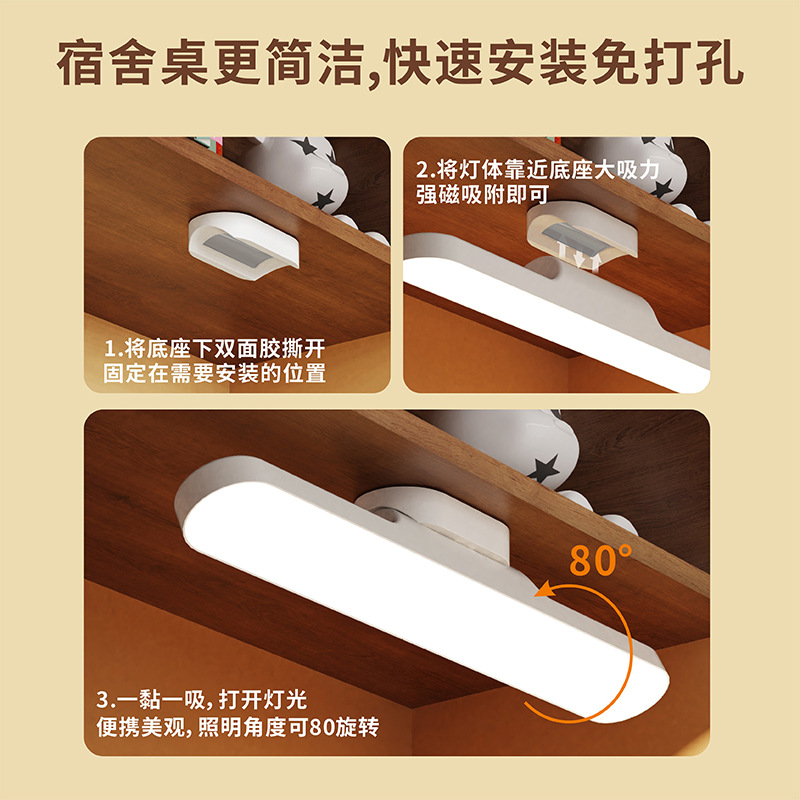 宿舍桌更简洁,快速安装免打孔

1.将底座下双面胶撕开
固定在需要安装的位置

2.将灯体靠近底座大吸力
强磁吸附即可

80°

3.一黏一吸,打开灯光
便携美观,照明角度可80旋转