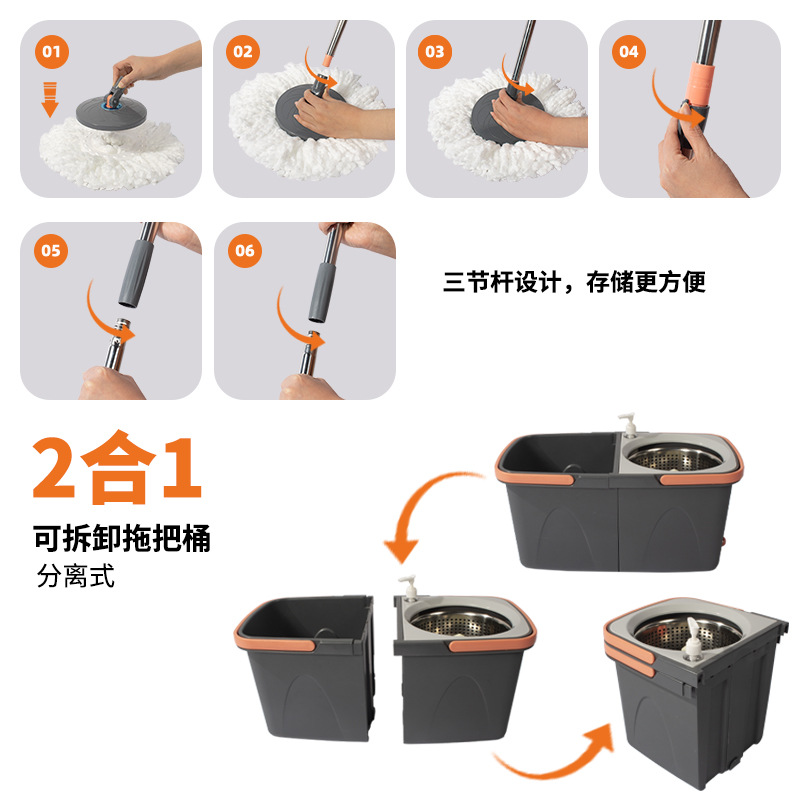 01

02

03

04

05

06

三节杆设计，存储更方便

2合1

可拆卸拖把桶

分离式