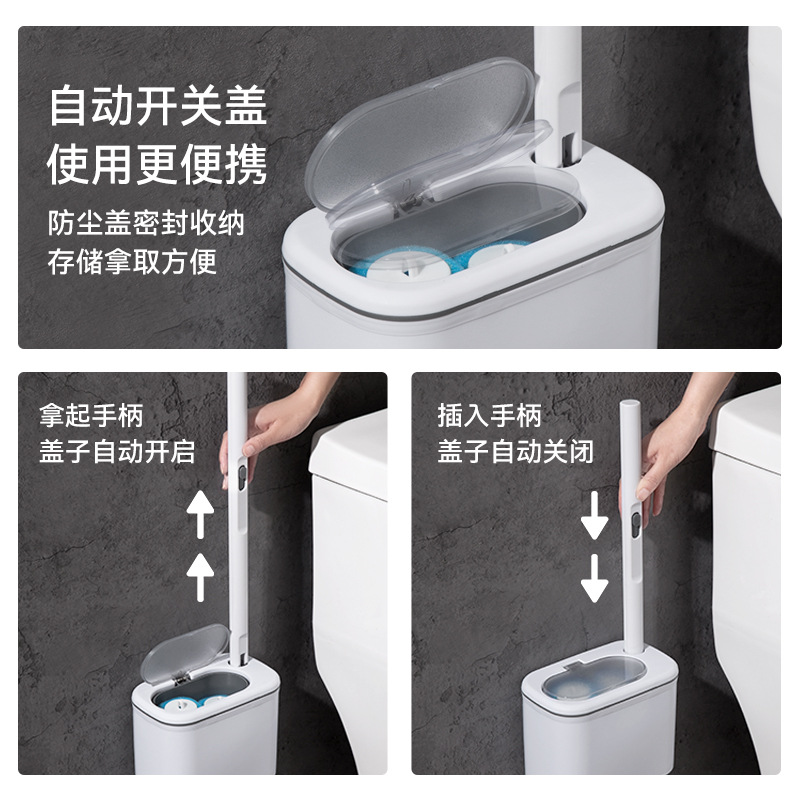 自动开关盖
使用更便携

防尘盖密封收纳
存储拿取方便

拿起手柄
盖子自动开启

插入手柄
盖子自动关闭