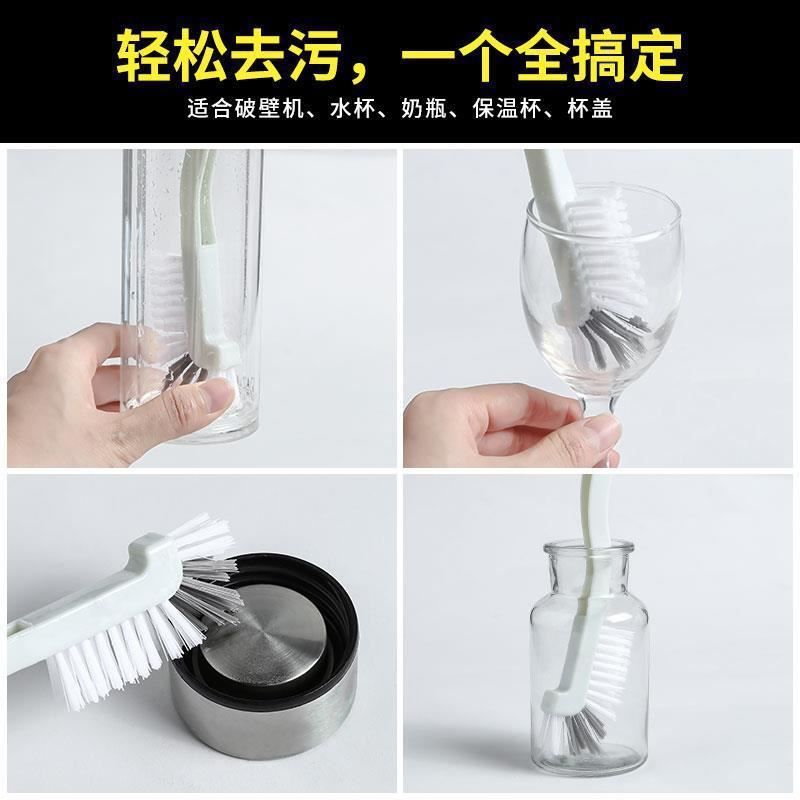 轻松去污，一个全搞定

适合破壁机、水杯、奶瓶、保温杯、杯盖