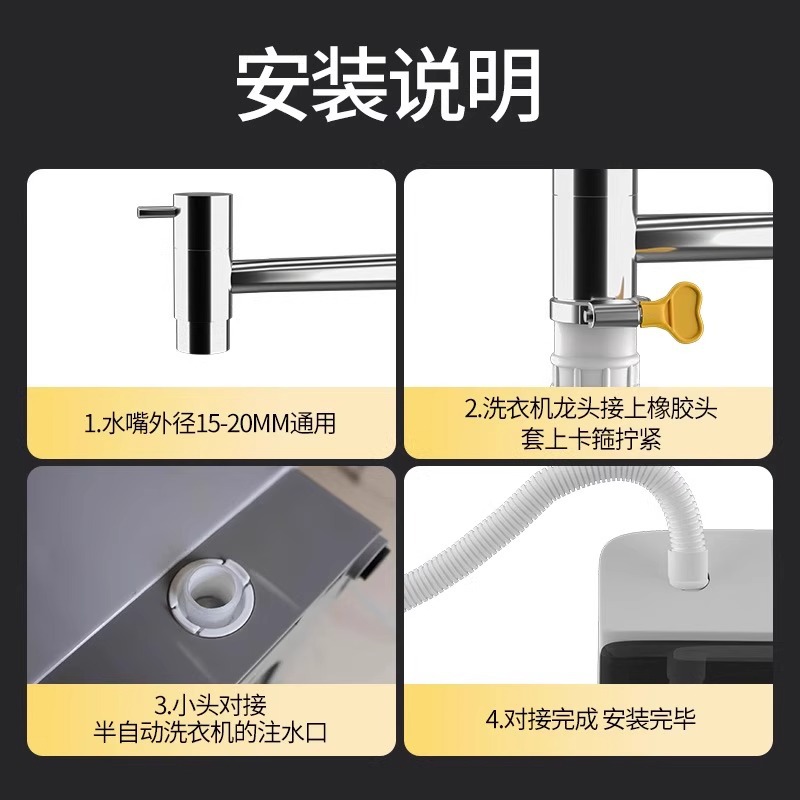 安装说明

1.水嘴外径15-20MM通用

2.洗衣机龙头接上橡胶头
套上卡箍拧紧

3.小头对接
半自动洗衣机的注水口

4.对接完成 安装完毕