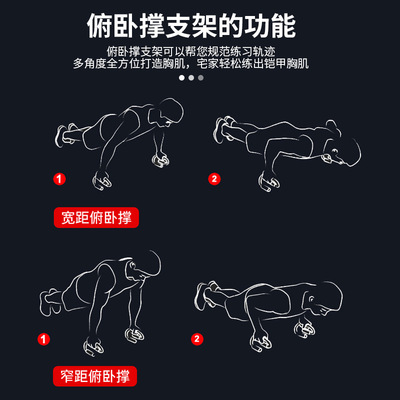 俯卧撑支架的功能

俯卧撑支架可以帮您规范练习轨迹
多角度全方位打造胸肌，宅家轻松练出铠甲胸肌

1

2

宽距俯卧撑

1

2

窄距俯卧撑