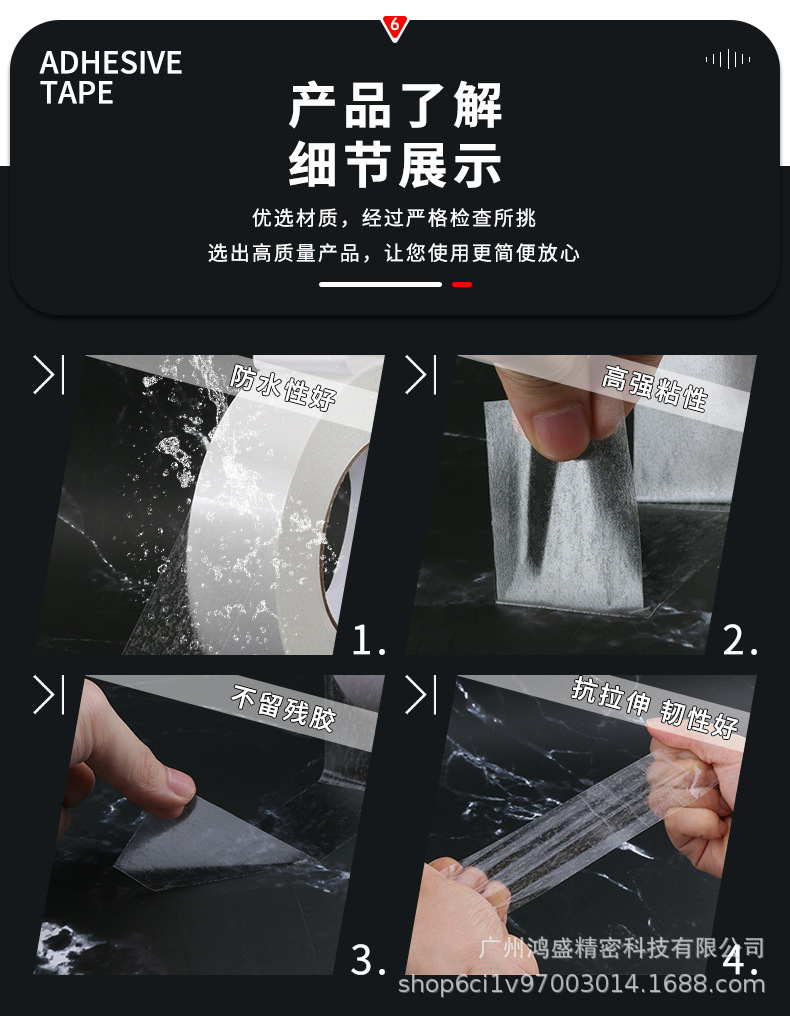 6

ADHESIVE TAPE

产品了解
细节展示

优选材质，经过严格检查所挑
选出高质量产品，让您使用更简便放心

防水性好

1.

高强粘性

2.

不留残胶

3.

抗拉伸 韧性好

4.

广州鸿盛精密科技有限公司
shop6ci1v97003014.1688.com