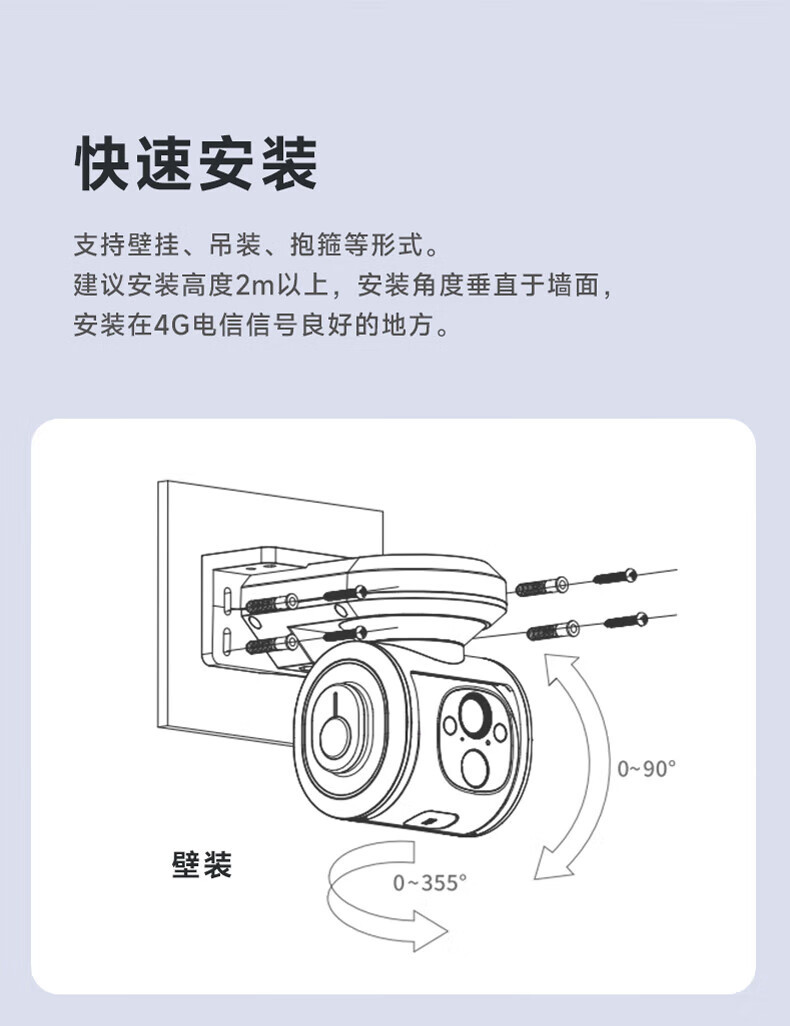 快速安装

支持壁挂、吊装、抱箍等形式。
建议安装高度2m以上，安装角度垂直于墙面，
安装在4G电信信号良好的地方。

0~90°

壁装

0~355°