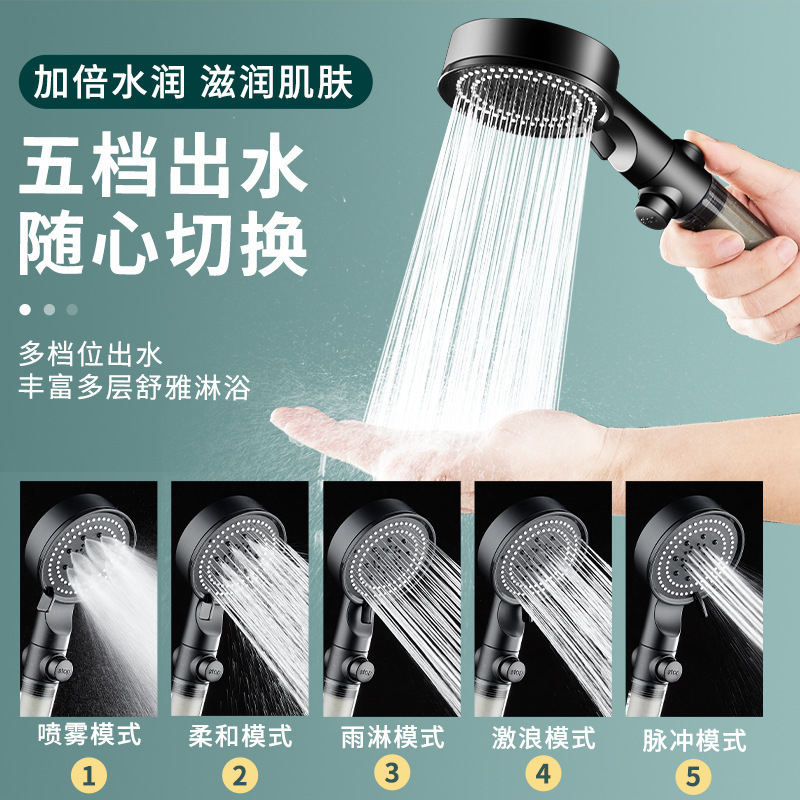 加倍水润 滋润肌肤

五档出水
随心切换

多档位出水
丰富多层舒雅淋浴

喷雾模式
1

柔和模式
2

雨淋模式
3

激浪模式
4

脉冲模式
5