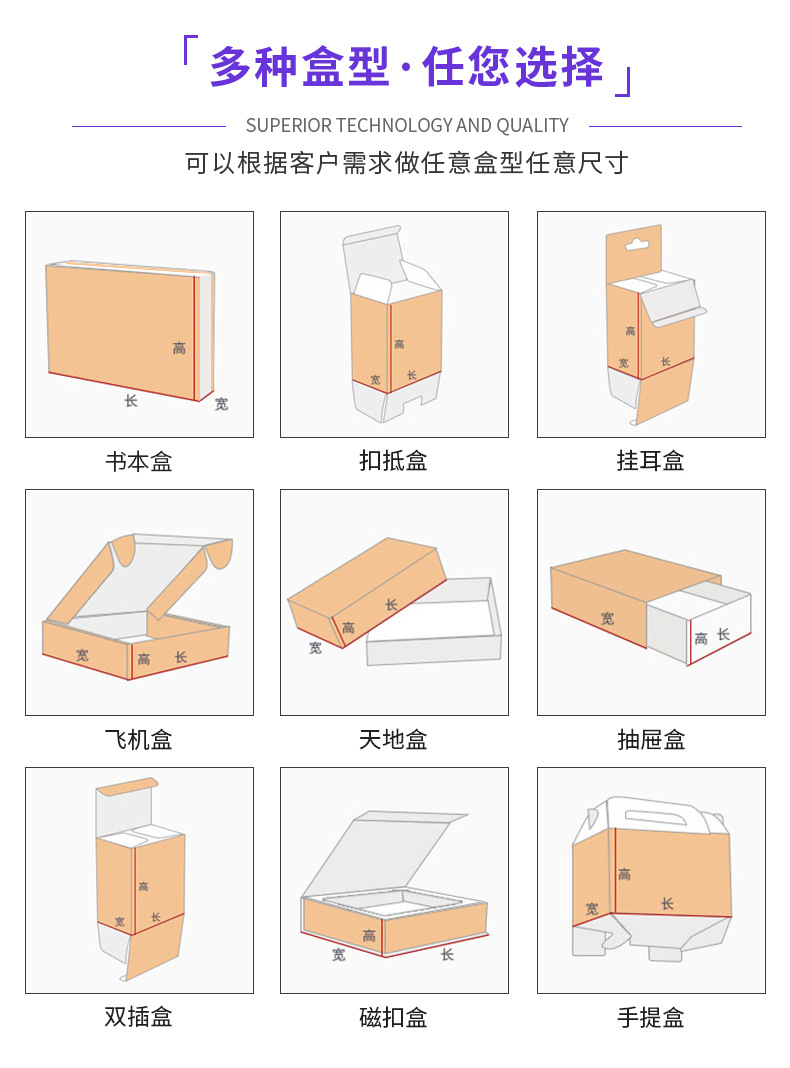 「多种盒型·任您选择」

SUPERIOR TECHNOLOGY AND QUALITY

可以根据客户需求做任意盒型任意尺寸

高
长
宽
书本盒

高
宽
长
扣抵盒

高
宽
长
挂耳盒

宽
高
长
飞机盒

长
高
宽
天地盒

宽
高
长
抽屉盒

高
宽
长
双插盒

高
宽
长
磁扣盒

高
宽
长
手提盒