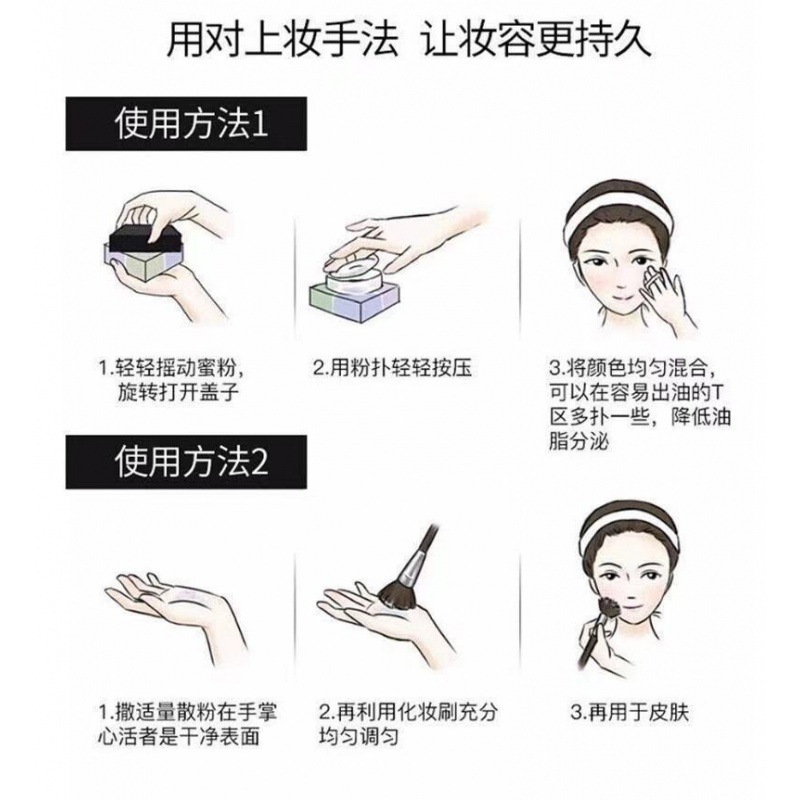 用对上妆手法 让妆容更持久

使用方法1

1.轻轻摇动蜜粉，旋转打开盖子

2.用粉扑轻轻按压

3.将颜色均匀混合，可以在容易出油的T区多扑一些，降低油脂分泌

使用方法2

1.撒适量散粉在手掌心活者是干净表面

2.再利用化妆刷充分均匀调匀

3.再用于皮肤