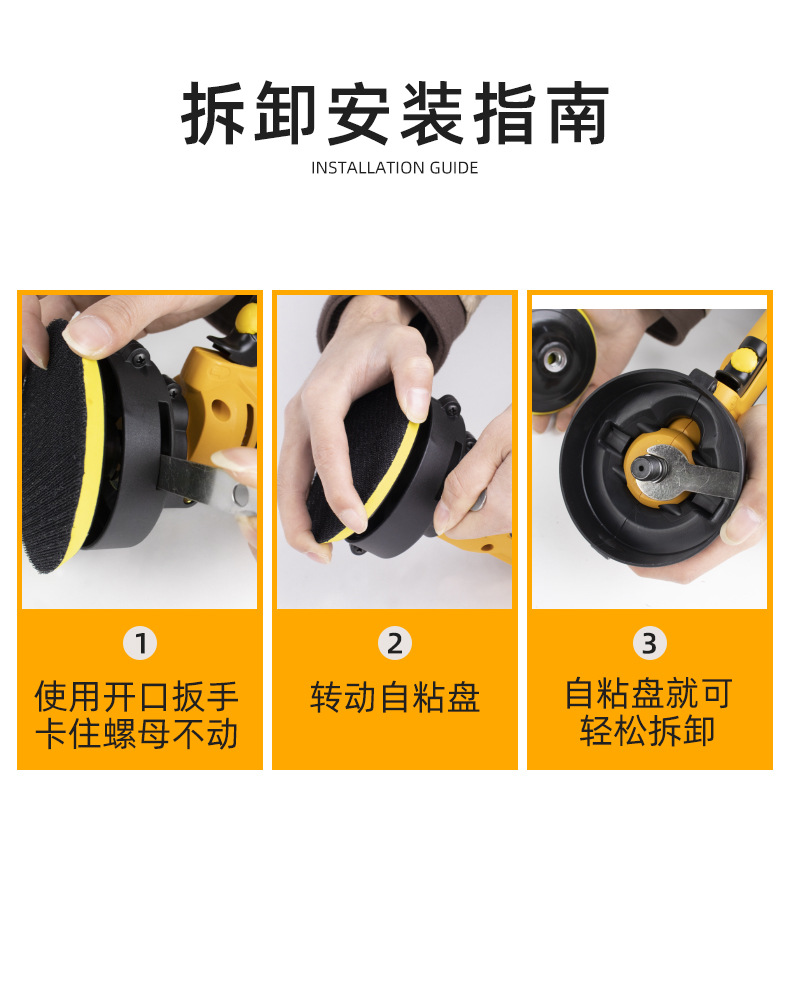 拆卸安装指南
INSTALLATION GUIDE

1
使用开口扳手卡住螺母不动

2
转动自粘盘

3
自粘盘就可轻松拆卸