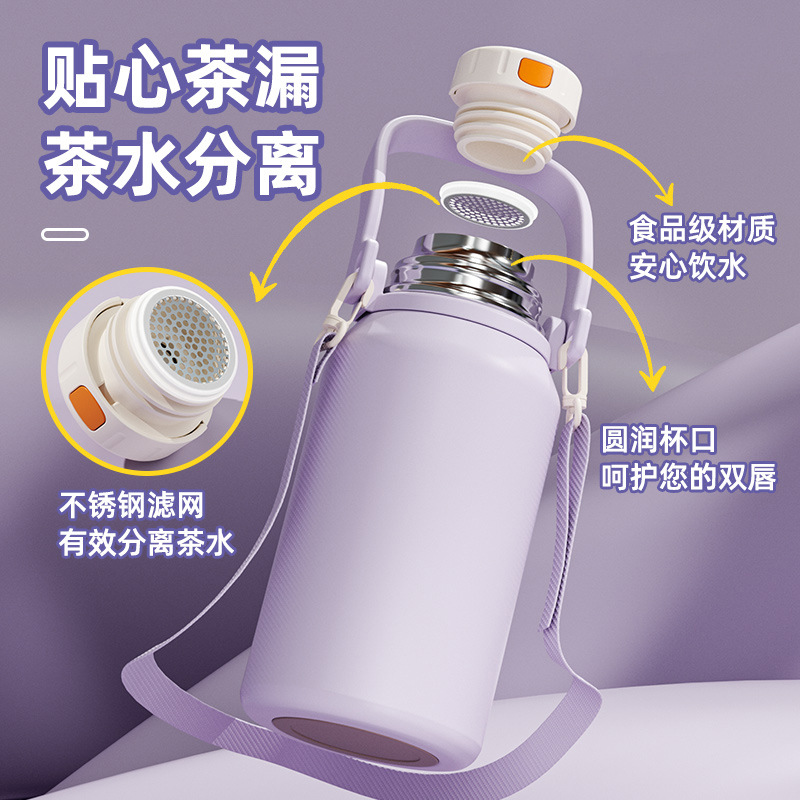 贴心茶漏
茶水分离

食品级材质
安心饮水

圆润杯口
呵护您的双唇

不锈钢滤网
有效分离茶水