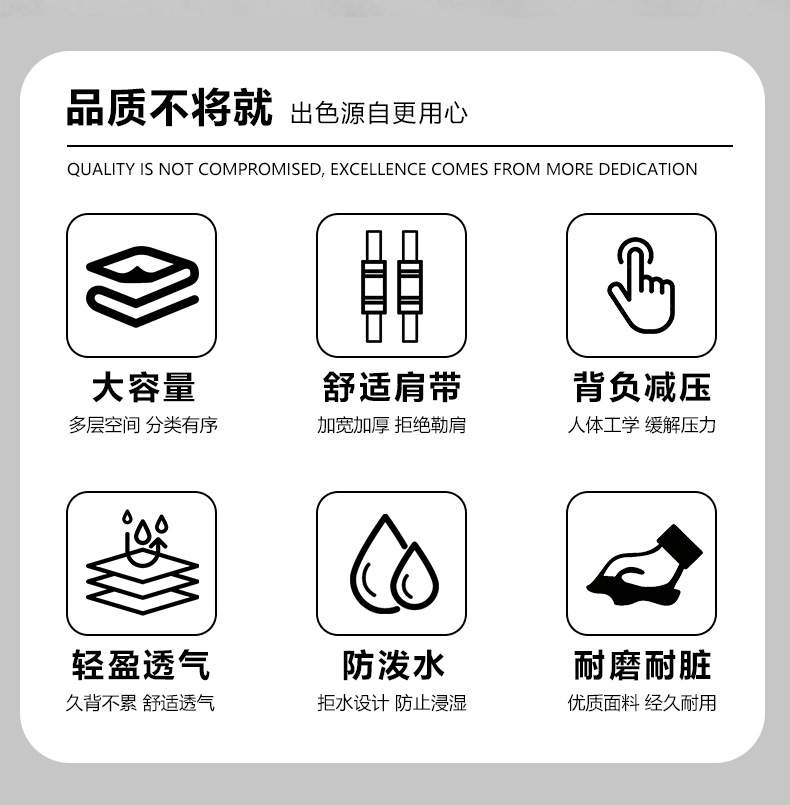 品质不将就 出色源自更用心

QUALITY IS NOT COMPROMISED, EXCELLENCE COMES FROM MORE DEDICATION

大容量
多层空间 分类有序

舒适肩带
加宽加厚 拒绝勒肩

背负减压
人体工学 缓解压力

轻盈透气
久背不累 舒适透气

防泼水
拒水设计 防止浸湿

耐磨耐脏
优质面料 经久耐用