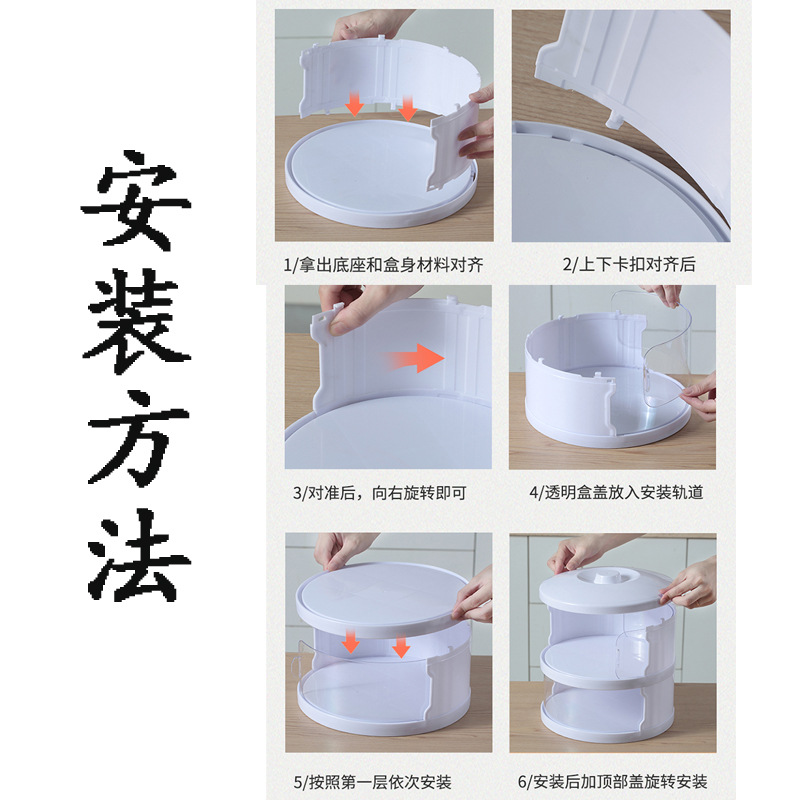 安装方法

1/拿出底座和盒身材料对齐

2/上下卡扣对齐后

3/对准后，向右旋转即可

4/透明盒盖放入安装轨道

5/按照第一层依次安装

6/安装后加顶部盖旋转安装