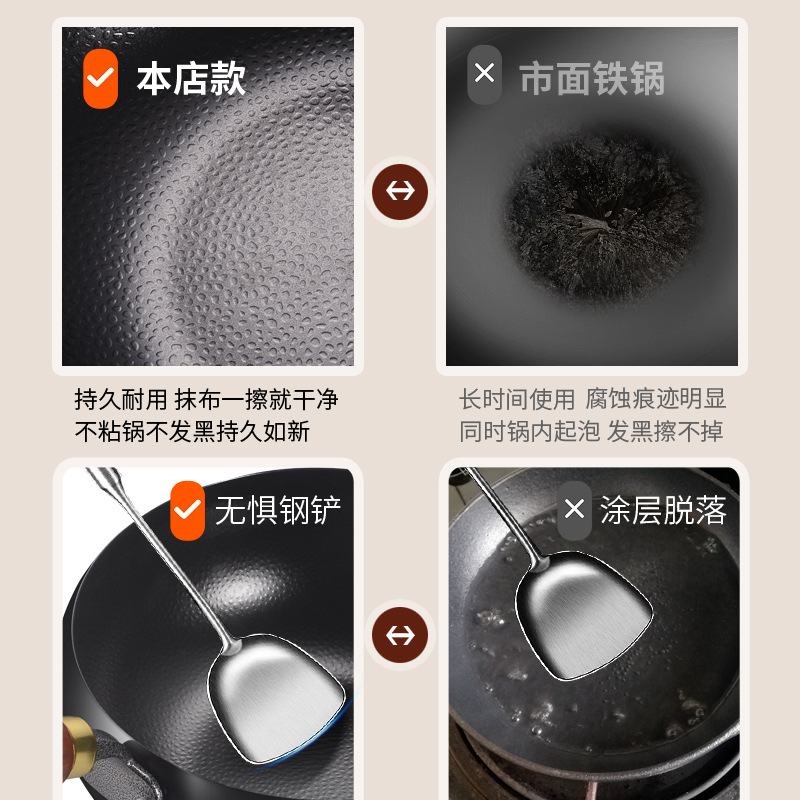 本店款

市面铁锅

持久耐用 抹布一擦就干净
不粘锅不发黑持久如新

长时间使用 腐蚀痕迹明显
同时锅内起泡 发黑擦不掉

无惧钢铲

涂层脱落