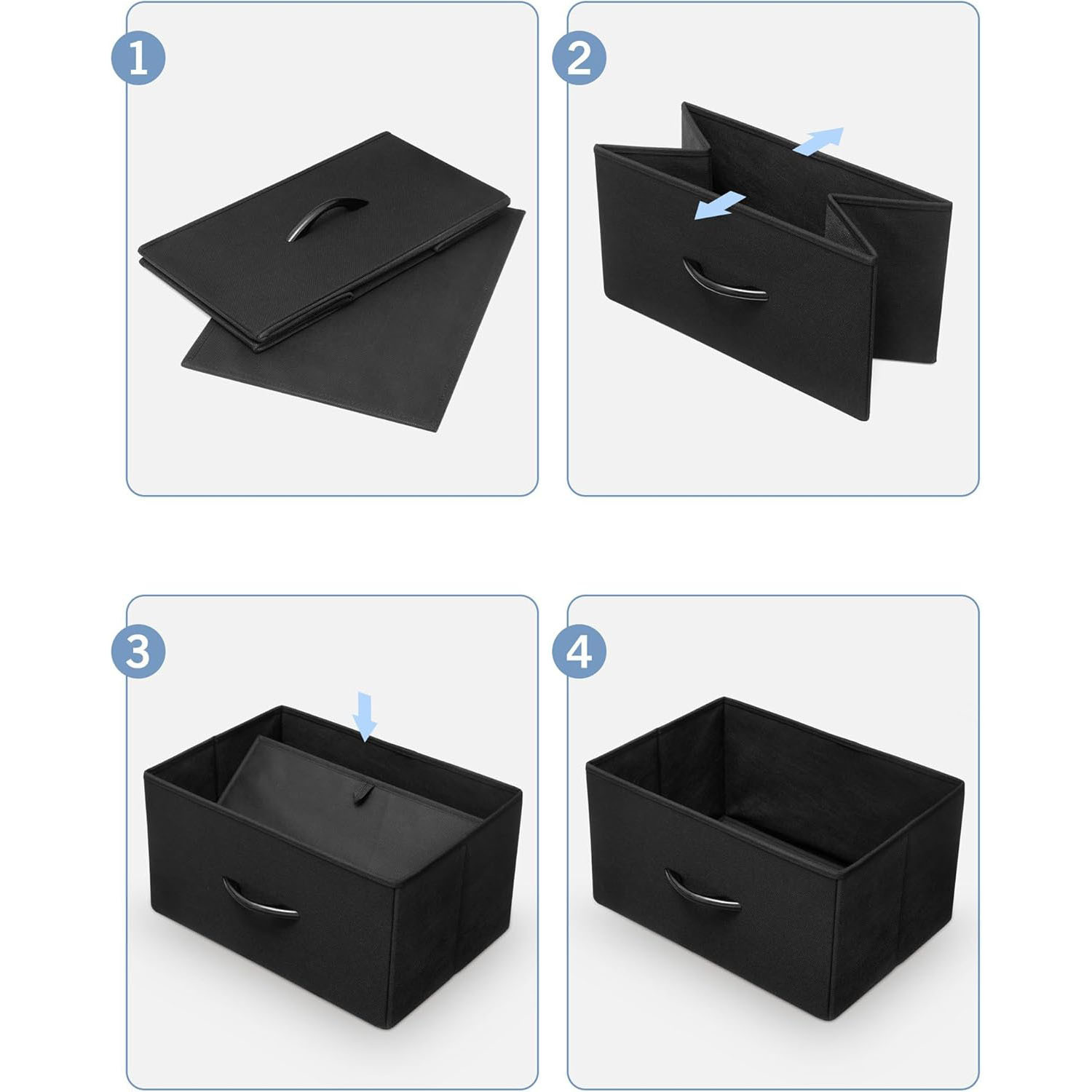 1

2

3

4