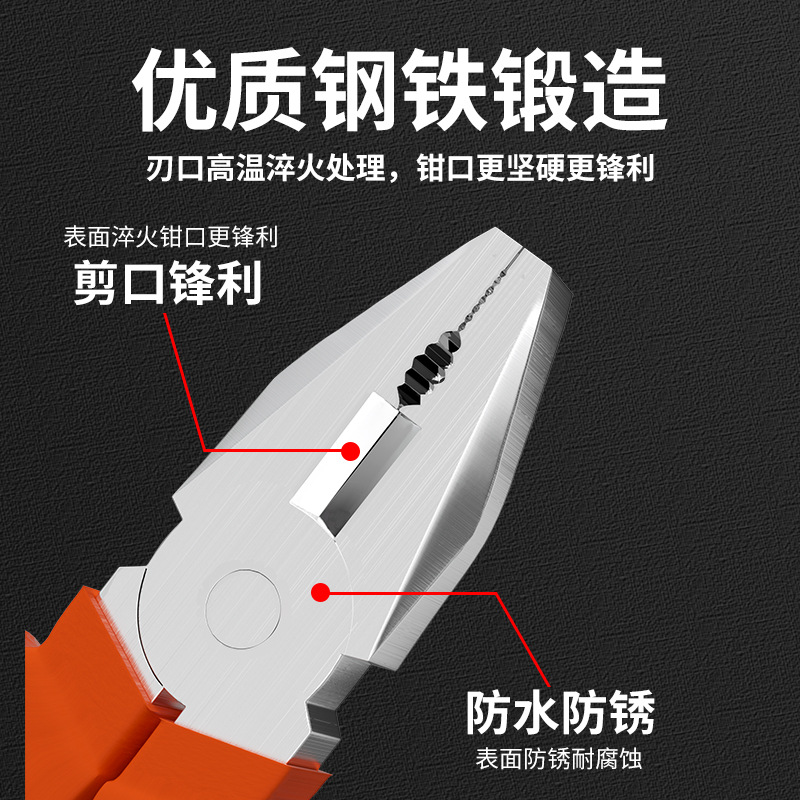 优质钢铁锻造

刃口高温淬火处理，钳口更坚硬更锋利

表面淬火钳口更锋利

剪口锋利

防水防锈

表面防锈耐腐蚀