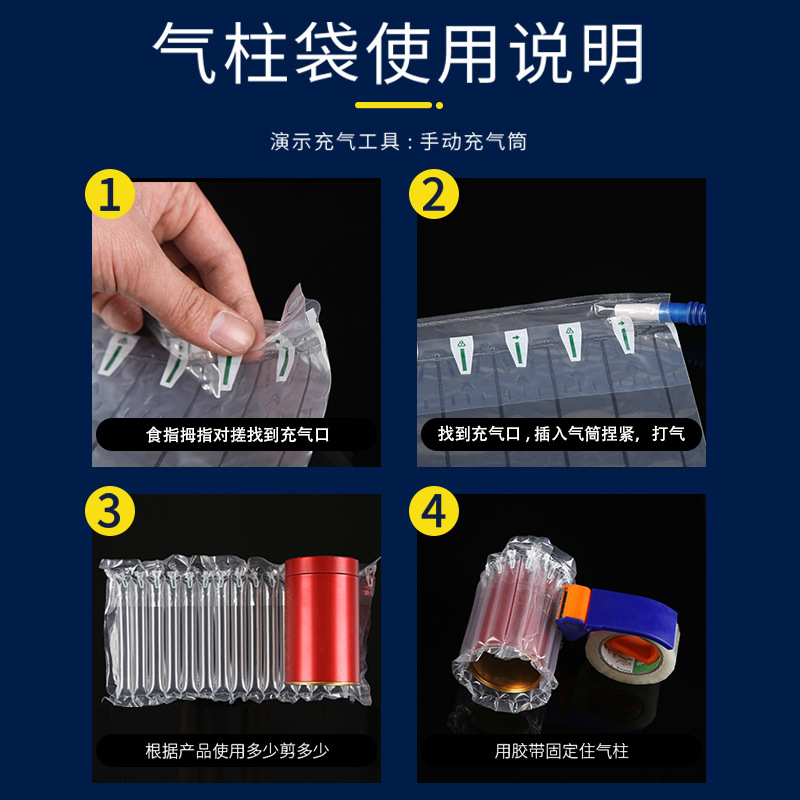 气柱袋使用说明

演示充气工具：手动充气筒

1

食指拇指对搓找到充气口

2

找到充气口，插入气筒捏紧，打气

3

根据产品使用多少剪多少

4

用胶带固定住气柱