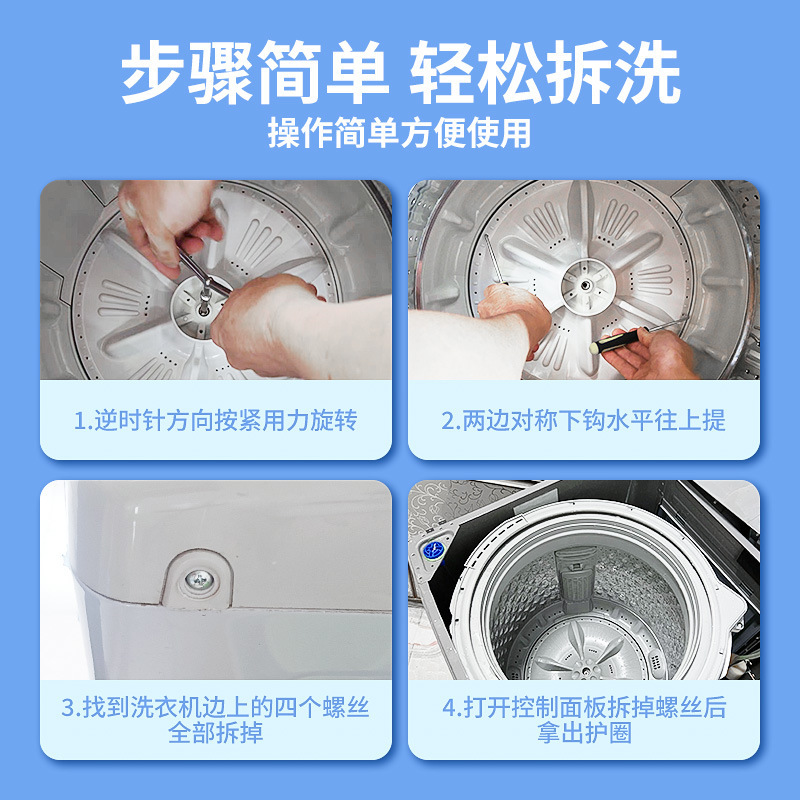 步骤简单 轻松拆洗
操作简单方便使用

1.逆时针方向按紧用力旋转

2.两边对称下钩水平往上提

3.找到洗衣机边上的四个螺丝全部拆掉

4.打开控制面板拆掉螺丝后拿出护圈