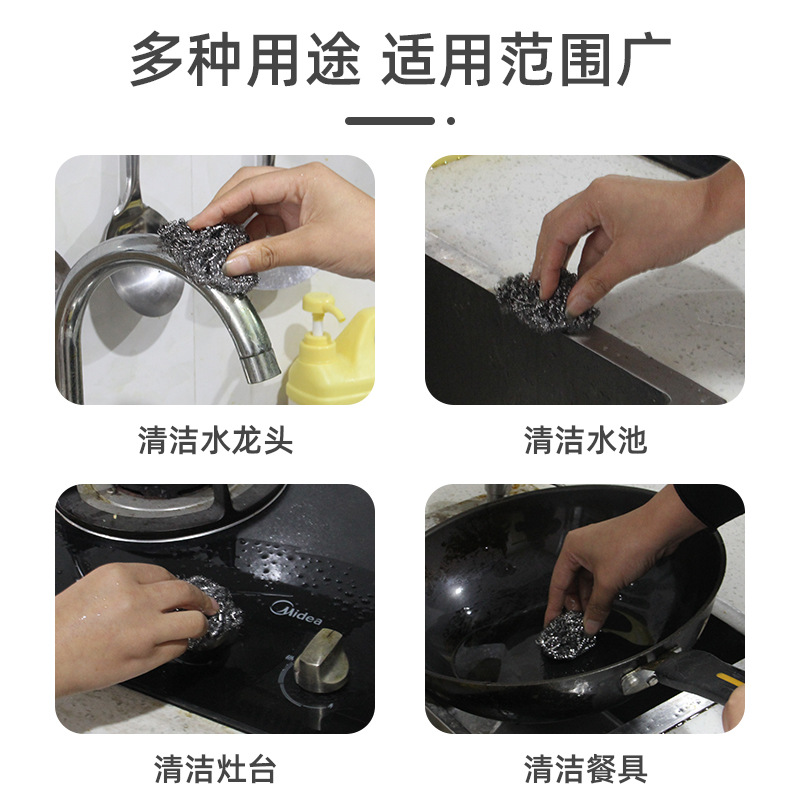 多种用途 适用范围广

清洁水龙头

清洁水池

Midea

清洁灶台

清洁餐具