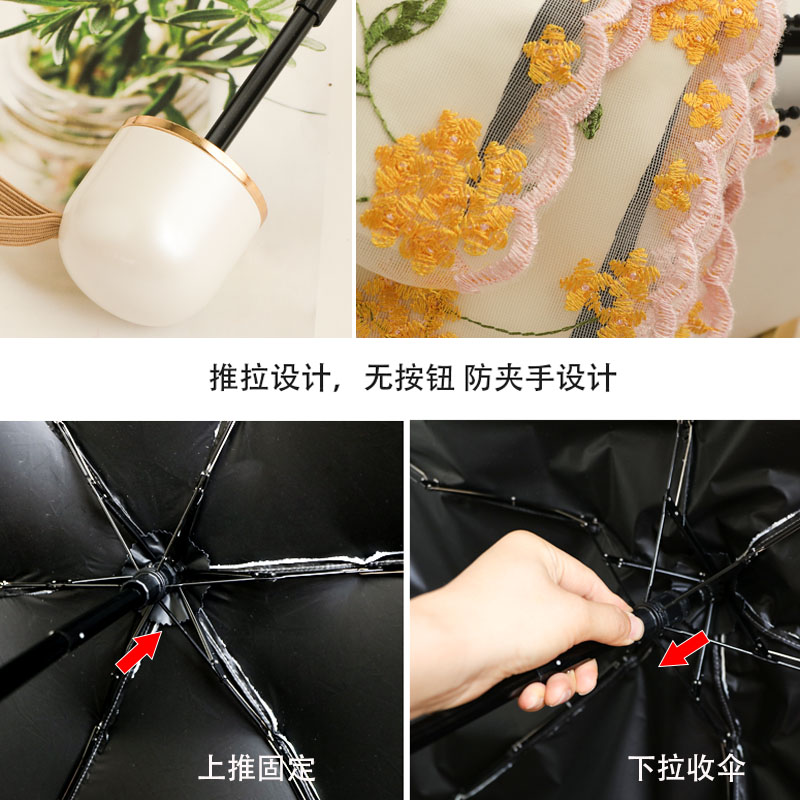 推拉设计，无按钮 防夹手设计

上推固定

下拉收伞