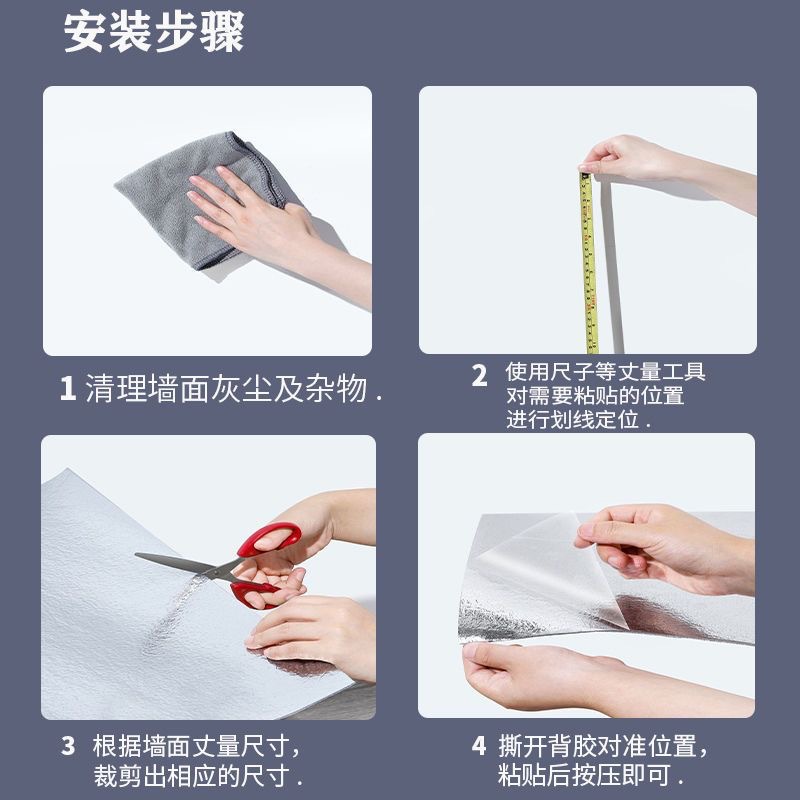 安装步骤

1 清理墙面灰尘及杂物 .

2 使用尺子等丈量工具对需要粘贴的位置进行划线定位 .

3 根据墙面丈量尺寸，裁剪出相应的尺寸 .

4 撕开背胶对准位置，粘贴后按压即可 .