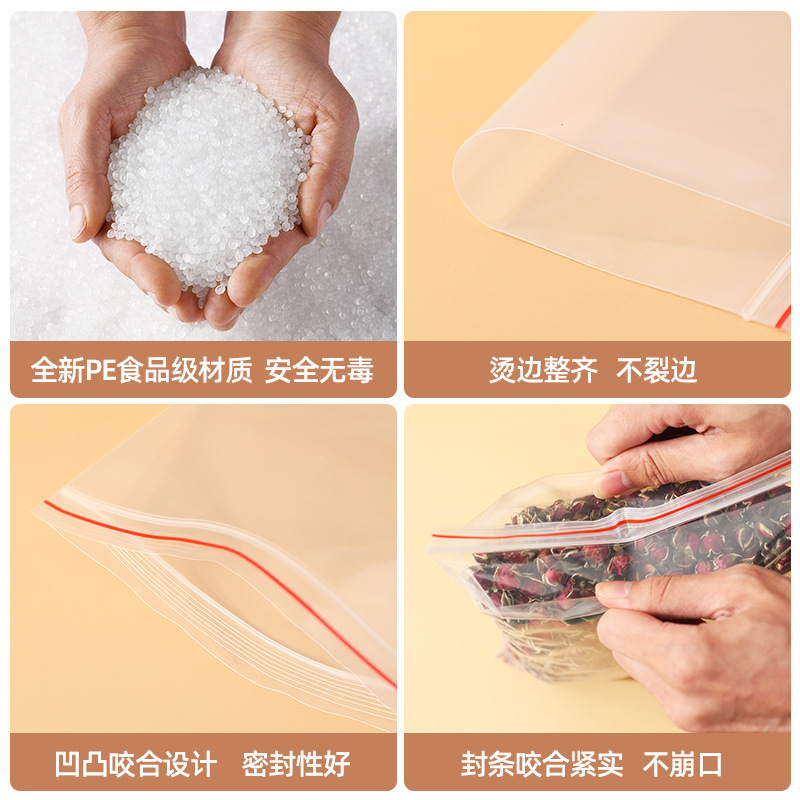 全新PE食品级材质 安全无毒

烫边整齐 不裂边

凹凸咬合设计 密封性好

封条咬合紧实 不崩口