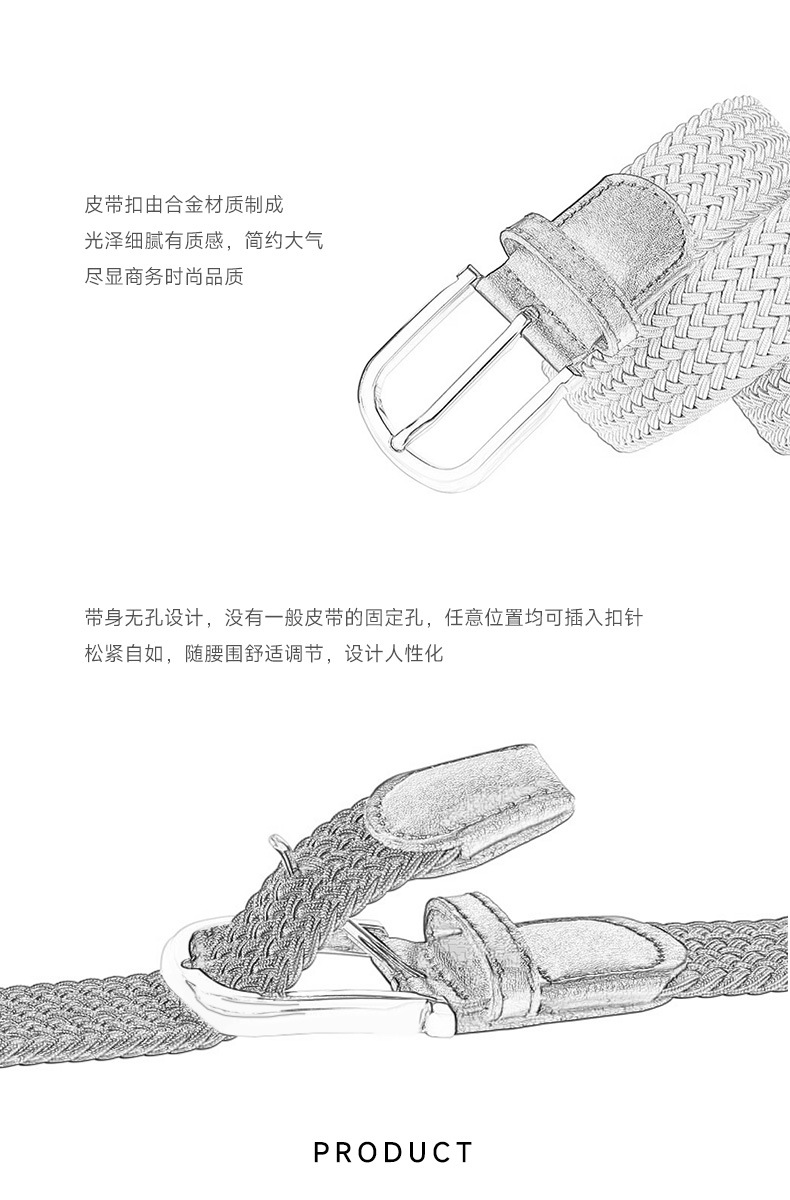 皮带扣由合金材质制成
光泽细腻有质感，简约大气
尽显商务时尚品质

带身无孔设计，没有一般皮带的固定孔，任意位置均可插入扣针
松紧自如，随腰围舒适调节，设计人性化

PRODUCT