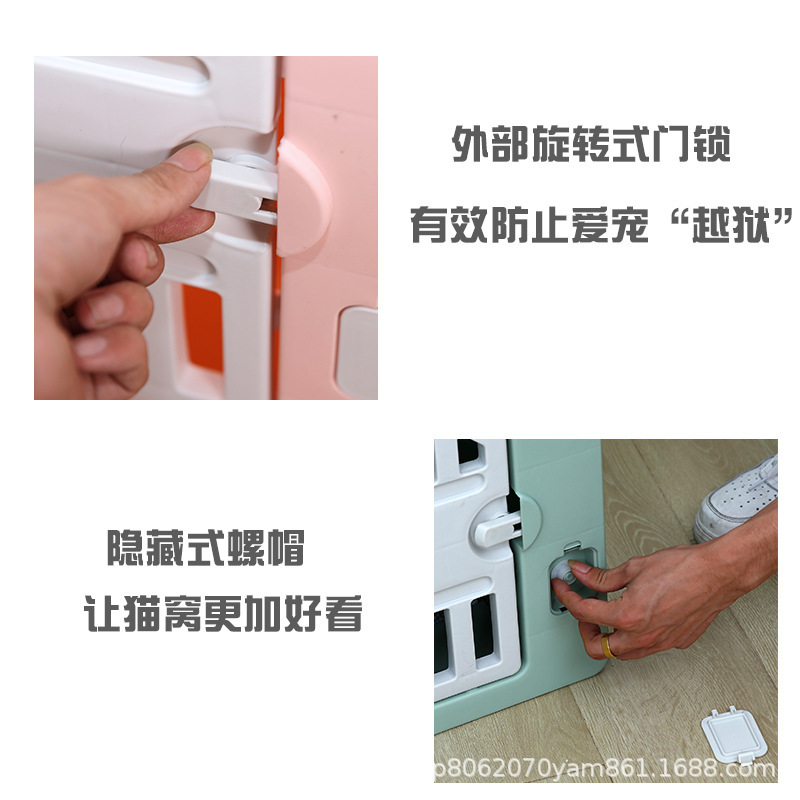 外部旋转式门锁
有效防止爱宠“越狱”

隐藏式螺帽
让猫窝更加好看

b8062070yam861.1688.com