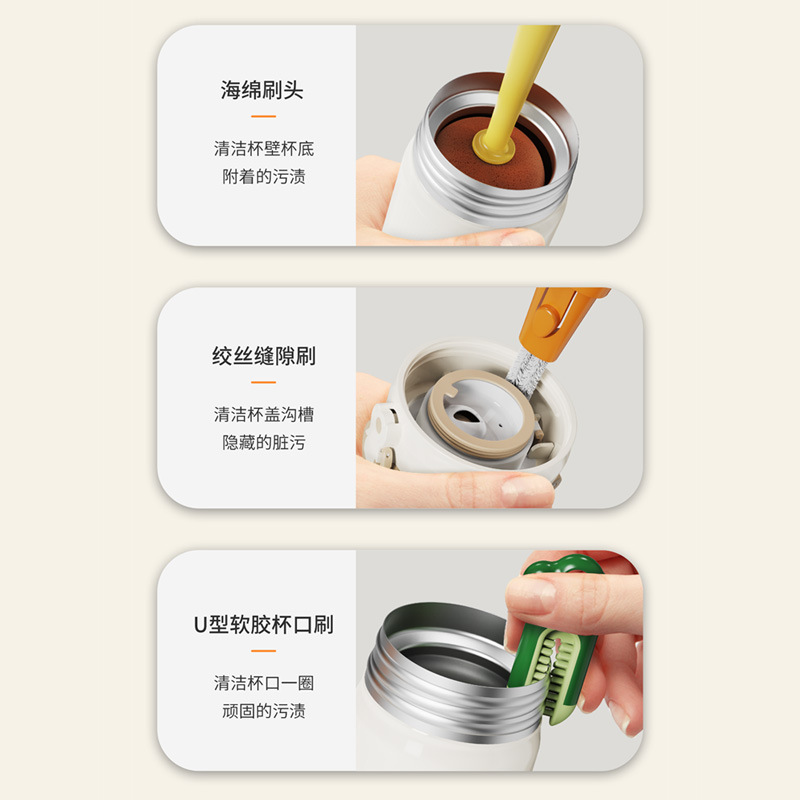 海绵刷头

清洁杯壁杯底
附着的污渍

绞丝缝隙刷

清洁杯盖沟槽
隐藏的脏污

U型软胶杯口刷

清洁杯口一圈
顽固的污渍