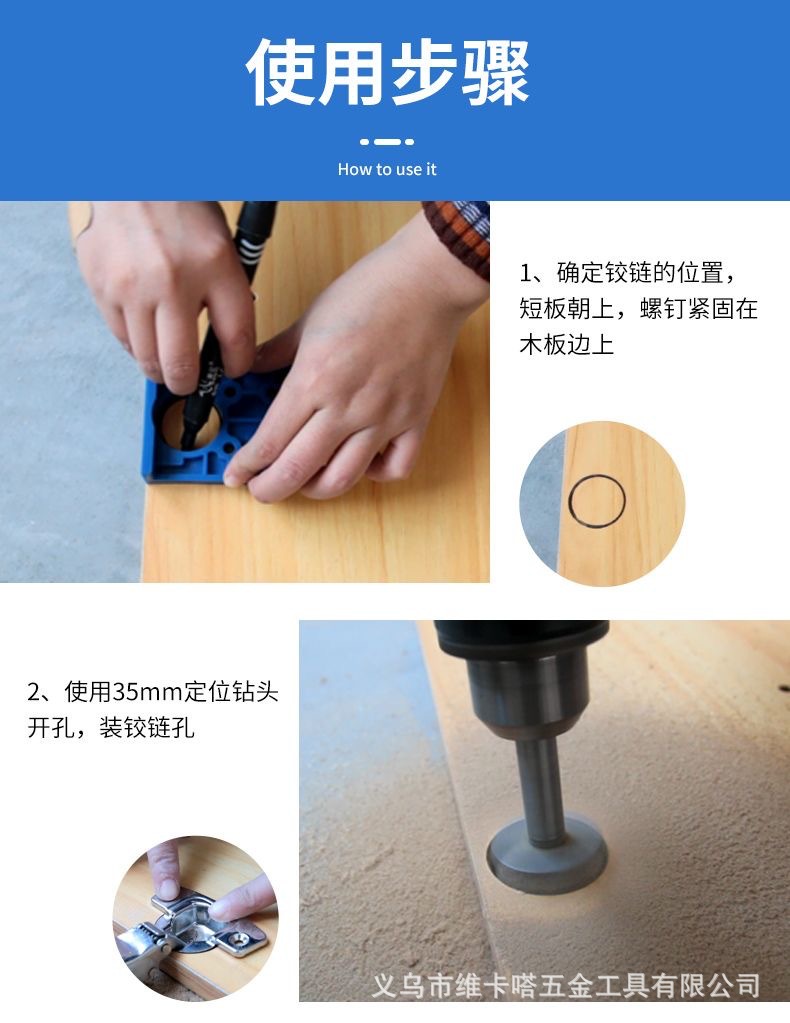 使用步骤

How to use it

1、确定铰链的位置，短板朝上，螺钉紧固在木板边上

2、使用35mm定位钻头开孔，装铰链孔

义乌市维卡嗒五金工具有限公司