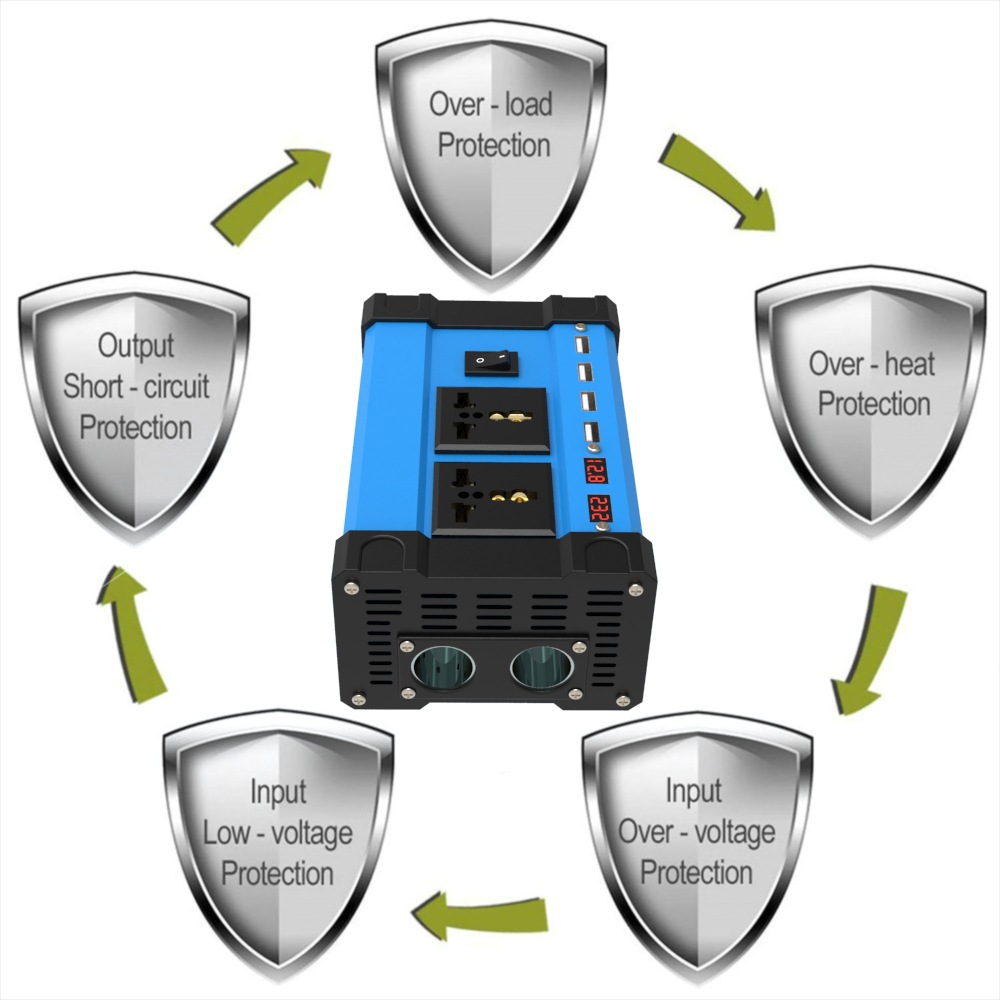 Over - load Protection

Over - heat Protection

Input Over - voltage Protection

Input Low - voltage Protection

Output Short - circuit Protection

12.8

232