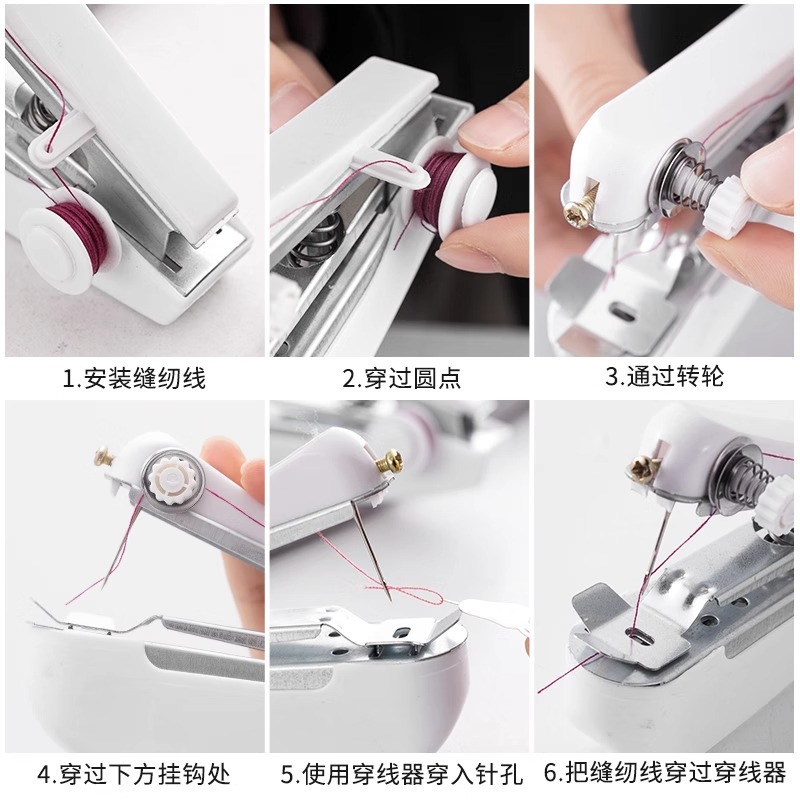 1.安装缝纫线

2.穿过圆点

3.通过转轮

4.穿过下方挂钩处

5.使用穿线器穿入针孔

6.把缝纫线穿过穿线器