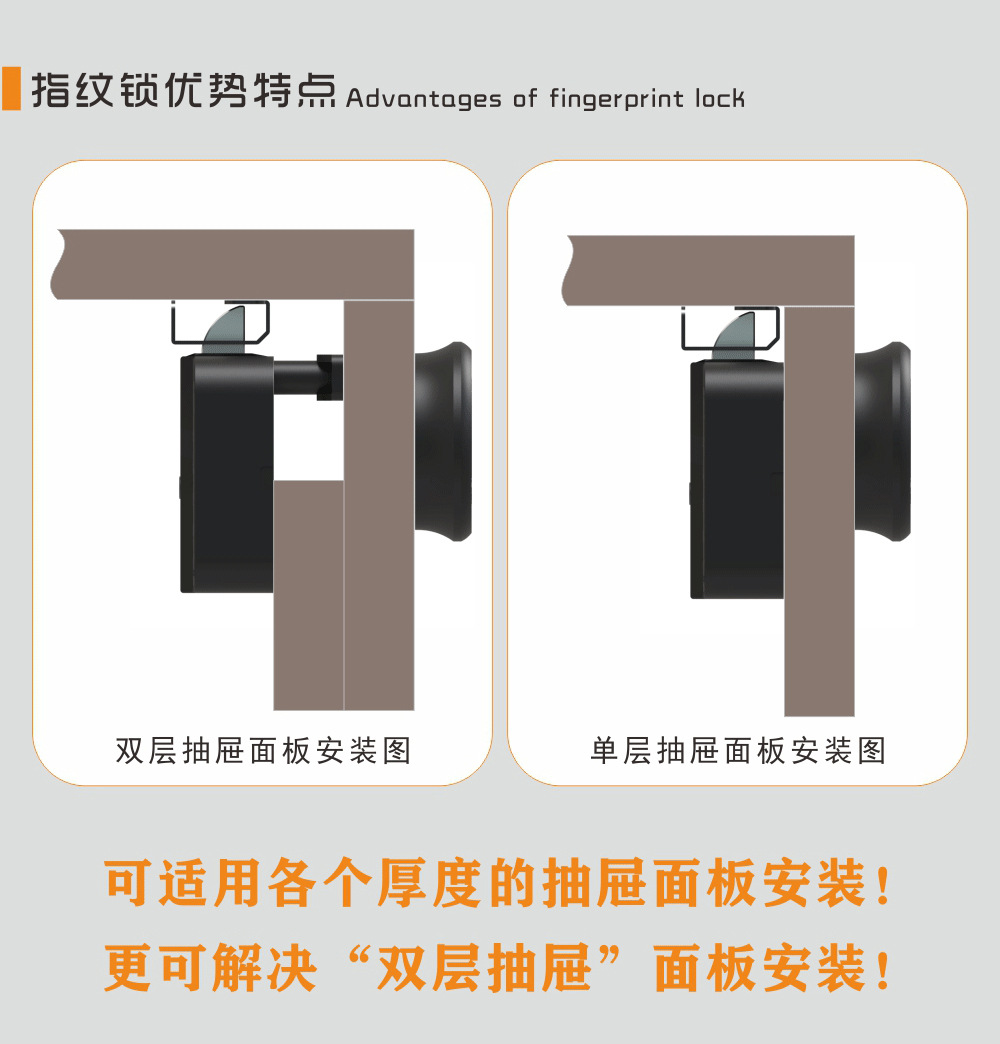 指纹锁优势特点 Advantages of fingerprint lock

双层抽屉面板安装图

单层抽屉面板安装图

可适用各个厚度的抽屉面板安装！
更可解决“双层抽屉”面板安装！