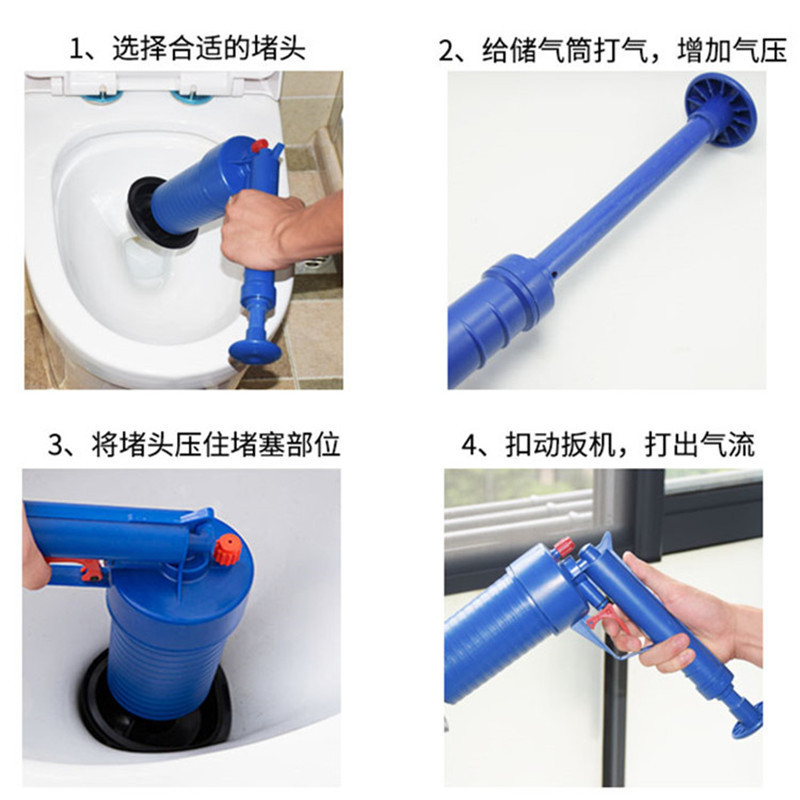 1、选择合适的堵头

2、给储气筒打气，增加气压

3、将堵头压住堵塞部位

4、扣动扳机，打出气流