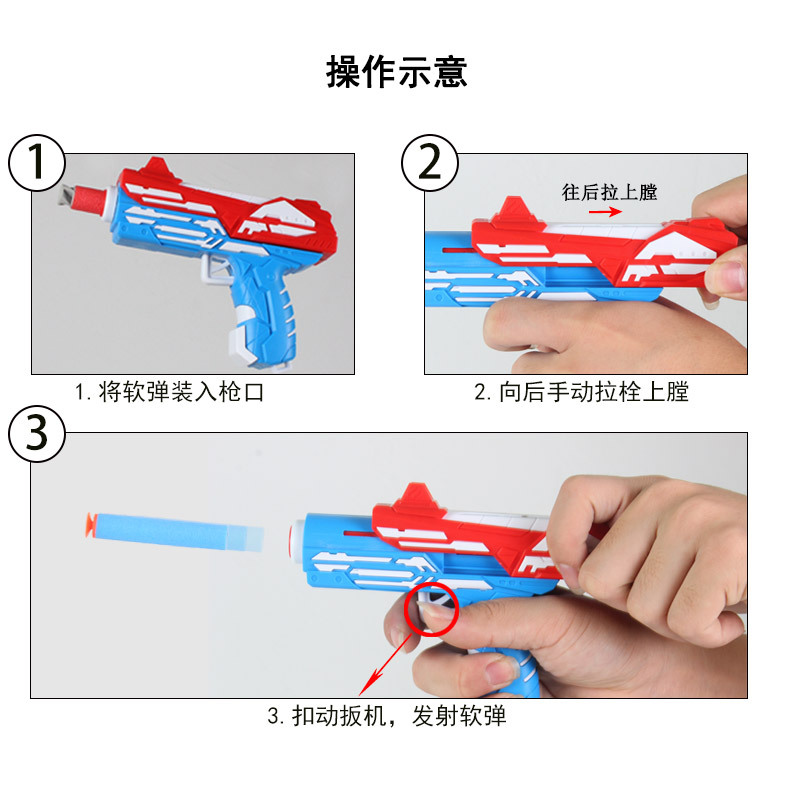 操作示意

1

1. 将软弹装入枪口

2

往后拉上膛

2. 向后手动拉栓上膛

3

3. 扣动扳机，发射软弹