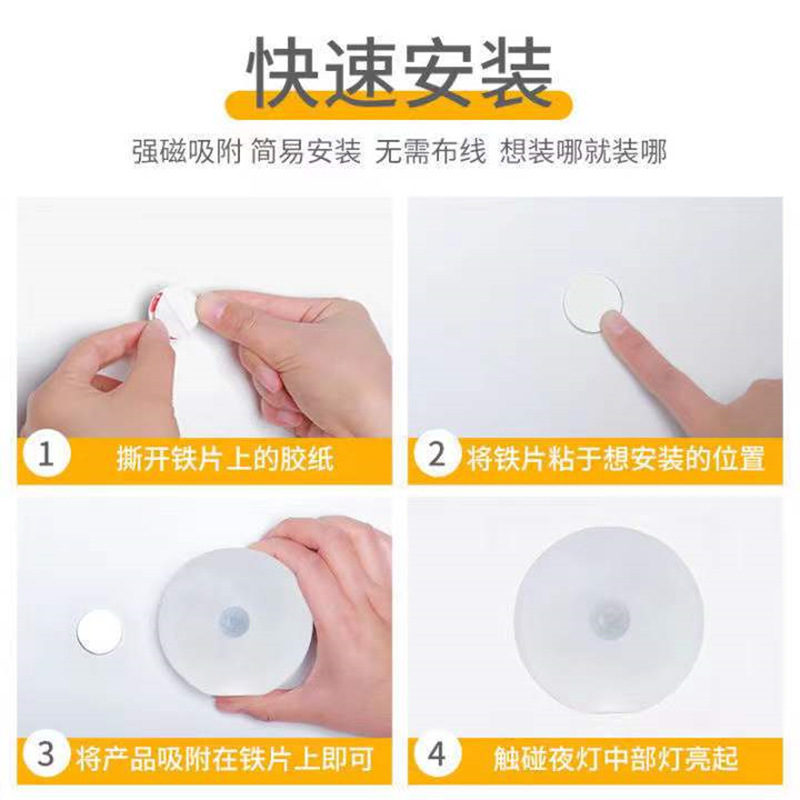 快速安装

强磁吸附 简易安装 无需布线 想装哪就装哪

1 撕开铁片上的胶纸

2 将铁片粘于想安装的位置

3 将产品吸附在铁片上即可

4 触碰夜灯中部灯亮起