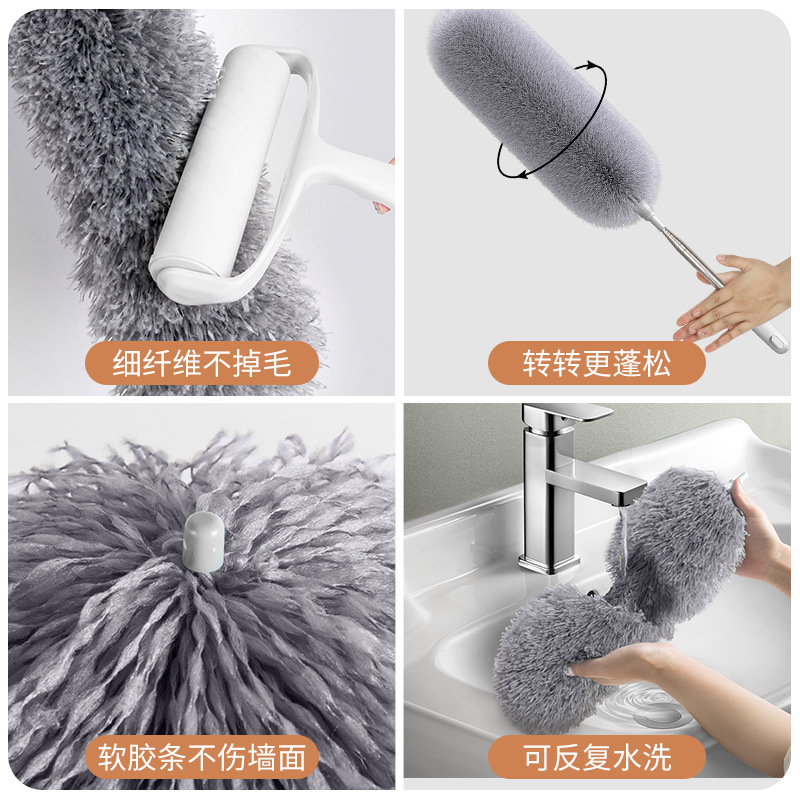 细纤维不掉毛

转转更蓬松

软胶条不伤墙面

可反复水洗