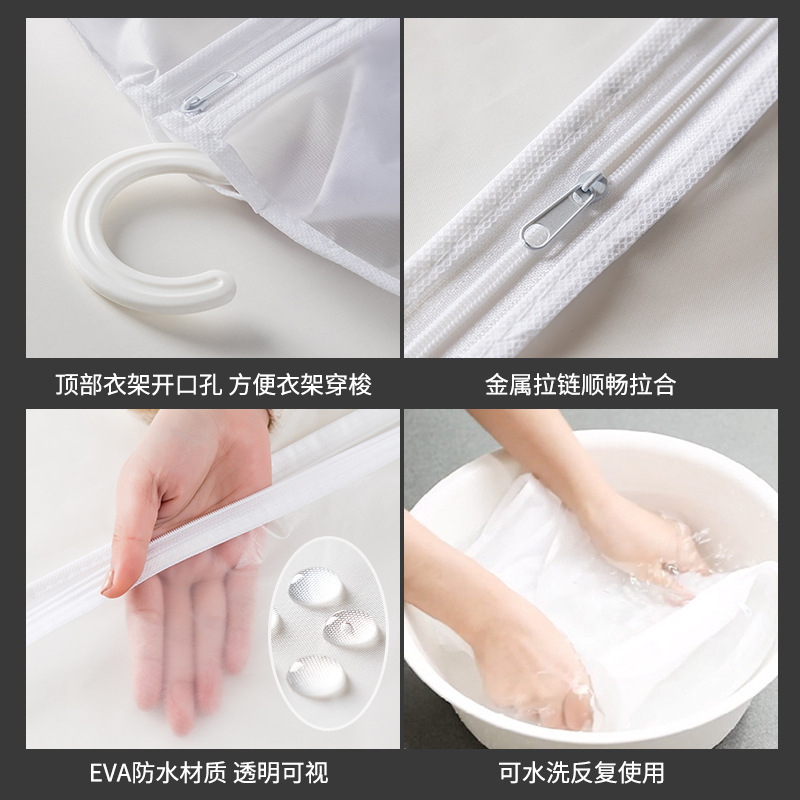 顶部衣架开口孔 方便衣架穿梭

金属拉链顺畅拉合

EVA防水材质 透明可视

可水洗反复使用