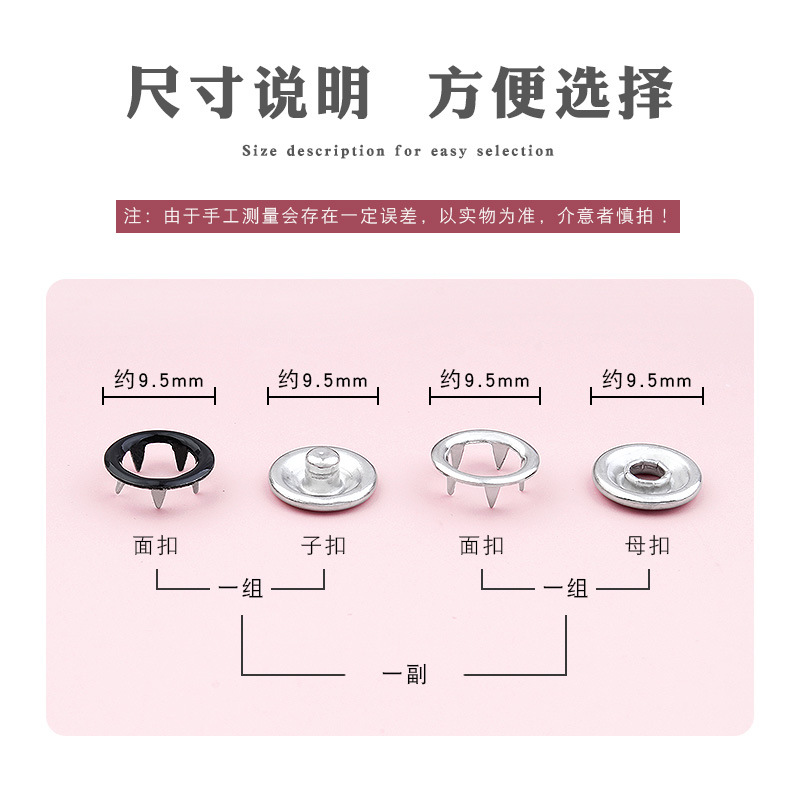 尺寸说明　方便选择

Size description for easy selection

注：由于手工测量会存在一定误差，以实物为准，介意者慎拍！

约9.5mm　约9.5mm　约9.5mm　约9.5mm

面扣　子扣　面扣　母扣

一组　一组

一副