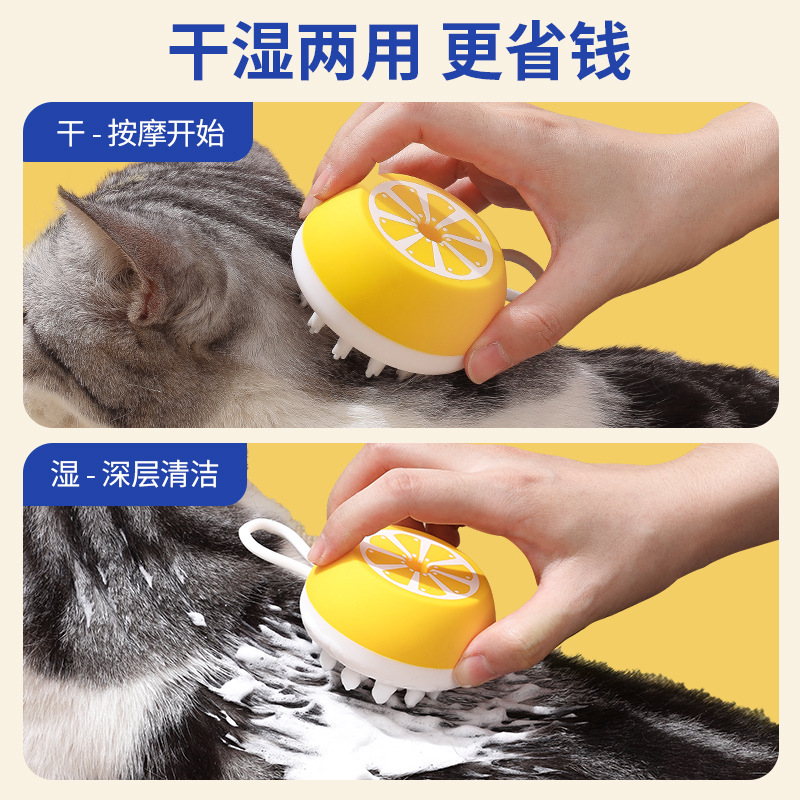 干湿两用 更省钱

干 - 按摩开始

湿 - 深层清洁