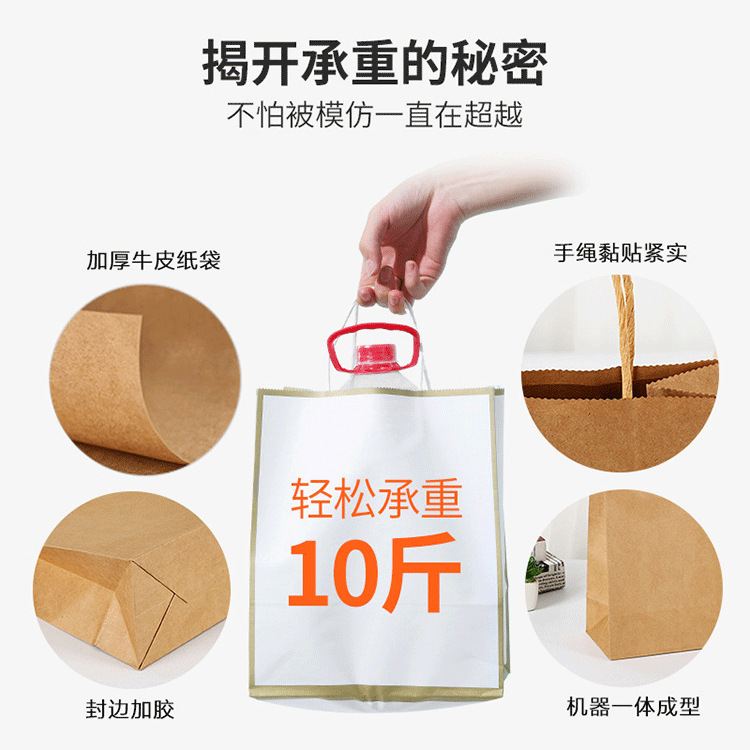 揭开承重的秘密
不怕被模仿一直在超越

加厚牛皮纸袋

手绳黏贴紧实

轻松承重
10斤

封边加胶

机器一体成型