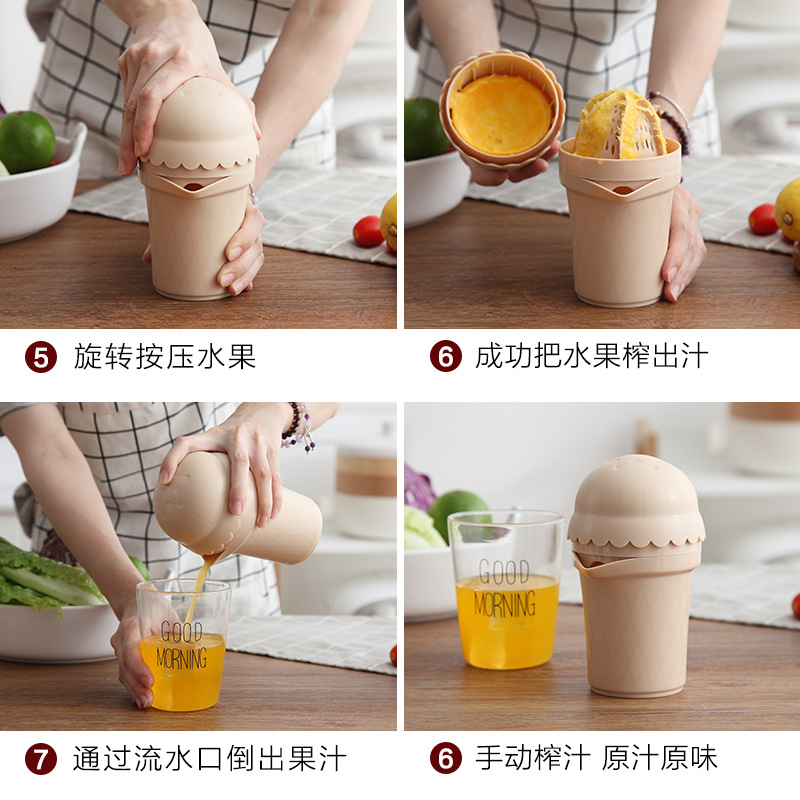 5 旋转按压水果

6 成功把水果榨出汁

GOOD MORNING

7 通过流水口倒出果汁

GOOD MORNING

6 手动榨汁 原汁原味