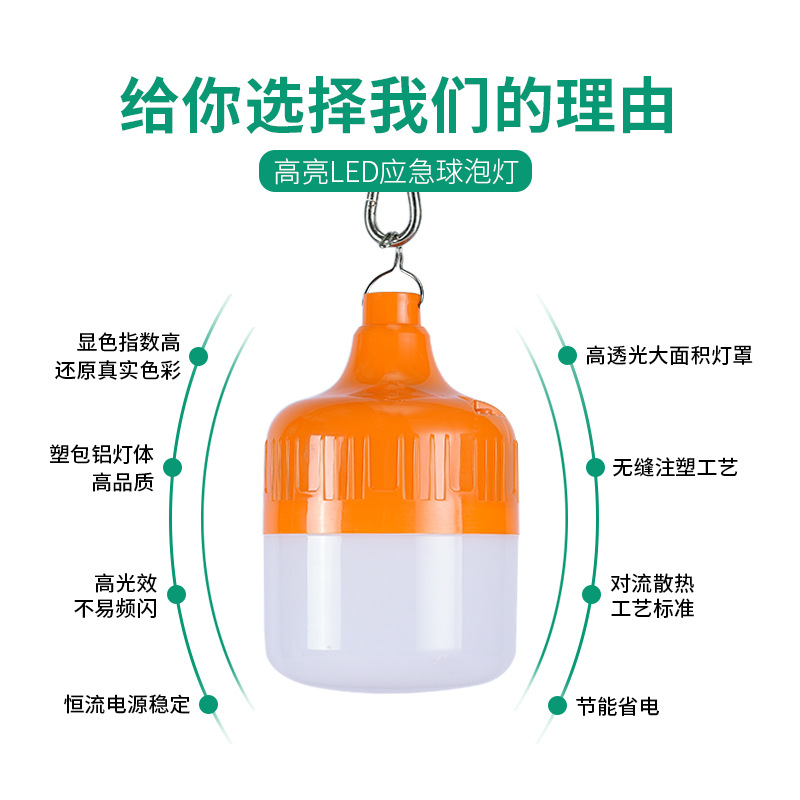 给你选择我们的理由

高亮LED应急球泡灯

显色指数高
还原真实色彩

塑包铝灯体
高品质

高光效
不易频闪

恒流电源稳定

高透光大面积灯罩

无缝注塑工艺

对流散热
工艺标准

节能省电