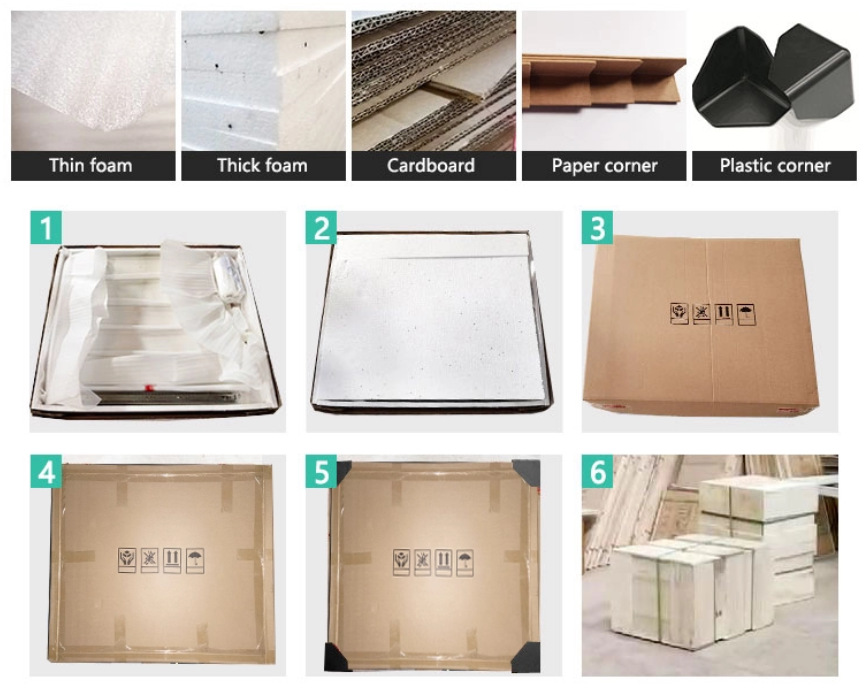 Thin foam
Thick foam
Cardboard
Paper corner
Plastic corner

1

2

3

4

5

6