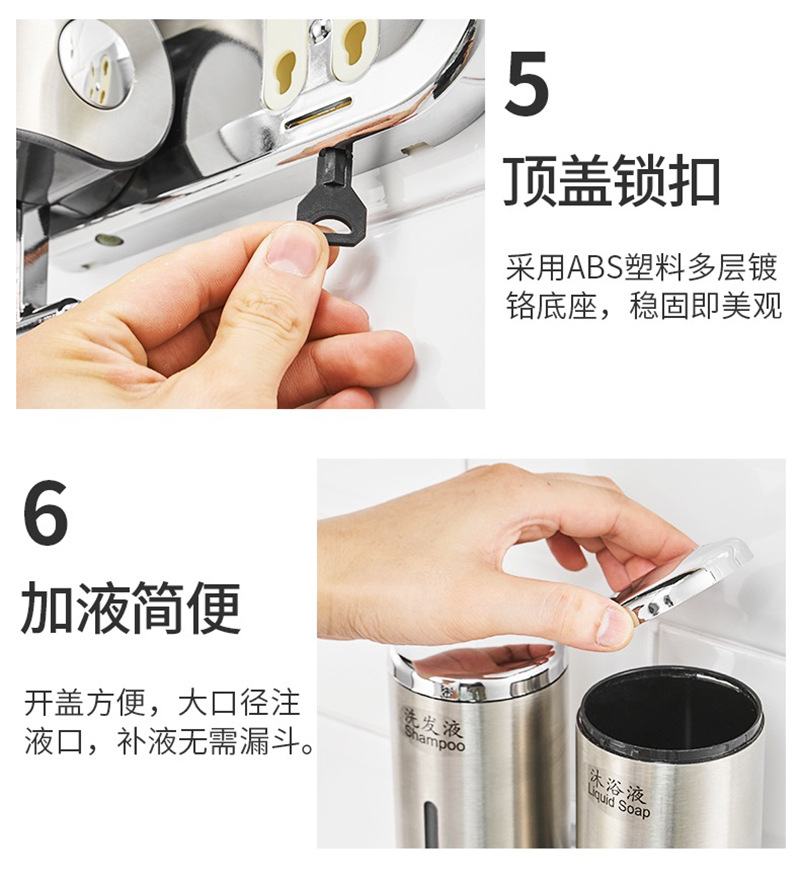 5

顶盖锁扣

采用ABS塑料多层镀铬底座，稳固即美观

6

加液简便

开盖方便，大口径注液口，补液无需漏斗。

洗发液
Shampoo

沐浴液
Liquid Soap