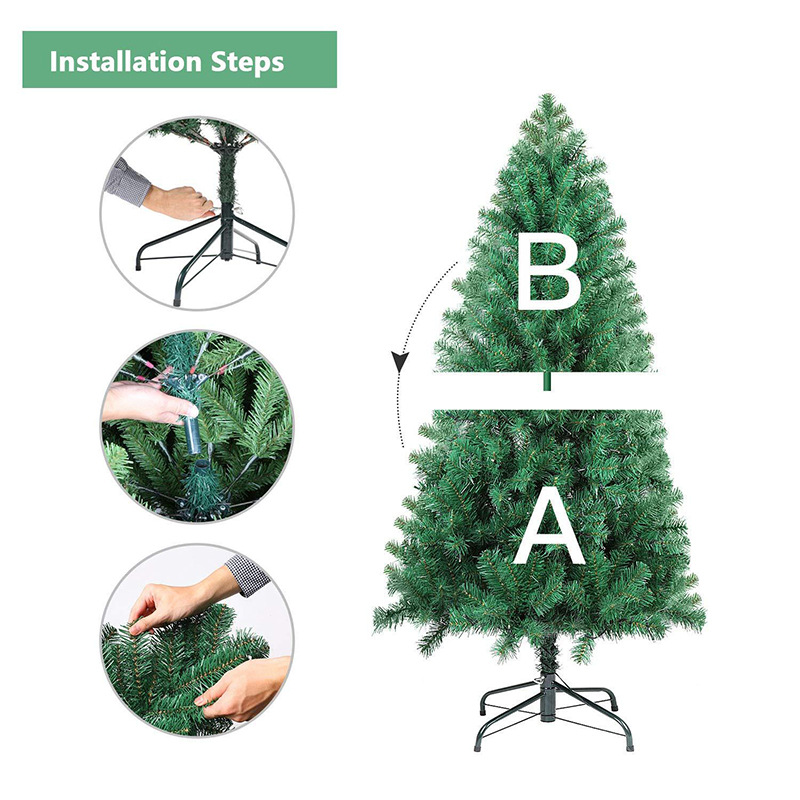 Installation Steps

B

A